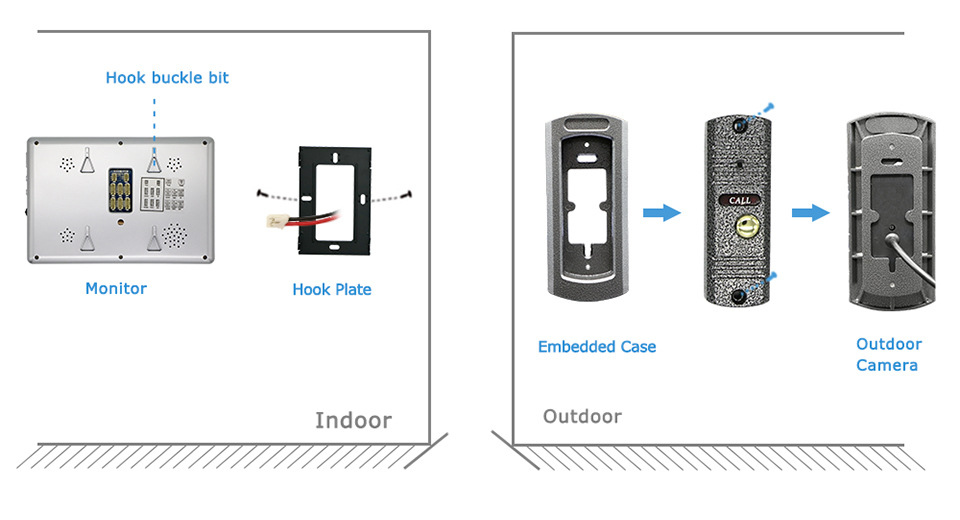 Hook buckle bit

Monitor

Hook Plate

Indoor

CALL

Embedded Case

Outdoor Camera

Outdoor