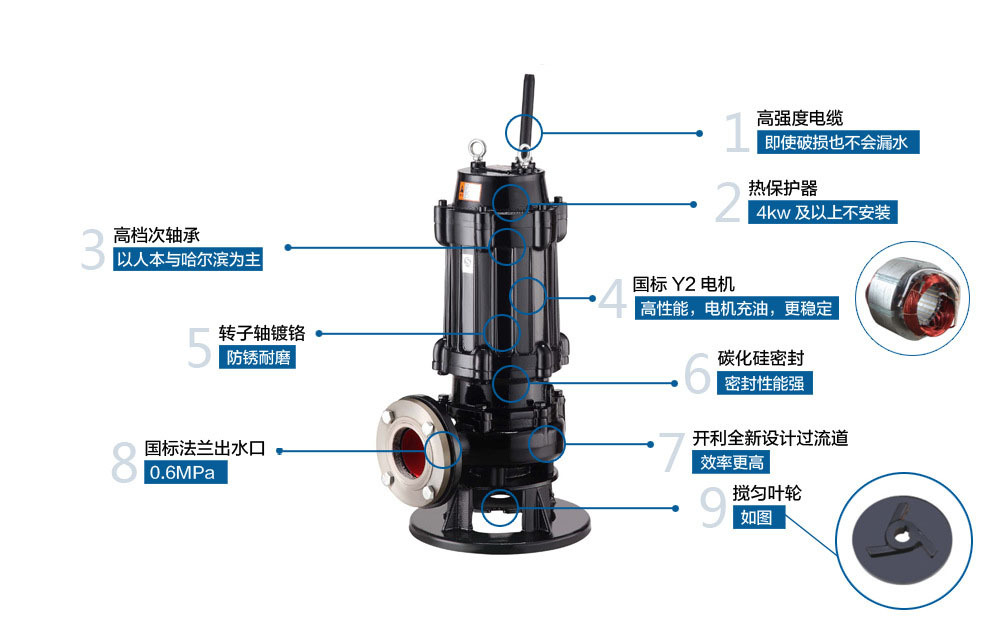 1 高强度电缆
即使破损也不会漏水

2 热保护器
4kw 及以上不安装

3 高档次轴承
以人本与哈尔滨为主

4 国标 Y2 电机
高性能，电机充油，更稳定

5 转子轴镀铬
防锈耐磨

6 碳化硅密封
密封性能强

7 开利全新设计过流道
效率更高

8 国标法兰出水口
0.6MPa

9 搅匀叶轮
如图