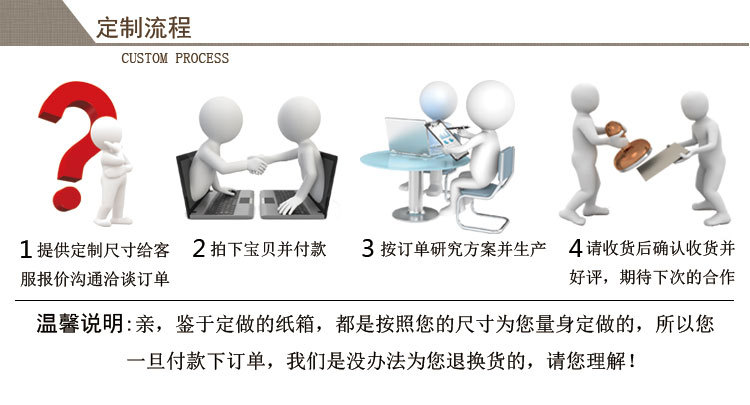 定制流程

CUSTOM PROCESS

1 提供定制尺寸给客服报价沟通洽谈订单

2 拍下宝贝并付款

3 按订单研究方案并生产

4 请收货后确认收货并好评，期待下次的合作

温馨说明:亲，鉴于定做的纸箱，都是按照您的尺寸为您量身定做的，所以您一旦付款下订单，我们是没办法为您退换货的，请您理解！