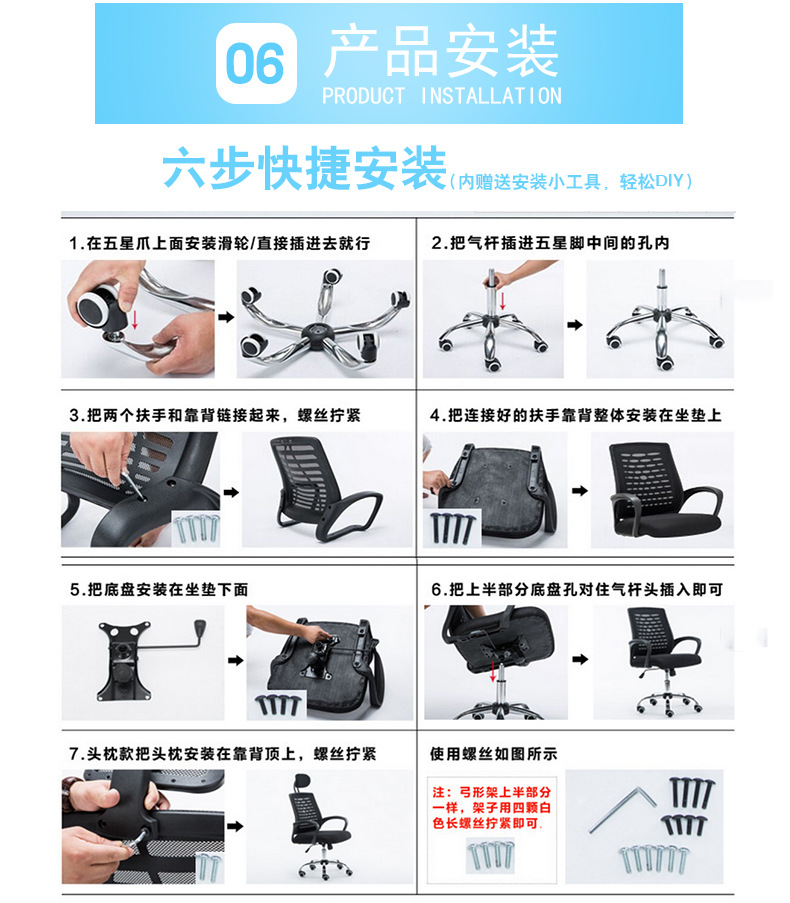 06 产品安装
PRODUCT INSTALLATION

六步快捷安装（内赠送安装小工具，轻松DIY）

1.在五星爪上面安装滑轮/直接插进去就行

2.把气杆插进五星脚中间的孔内

3.把两个扶手和靠背链接起来，螺丝拧紧

4.把连接好的扶手靠背整体安装在坐垫上

5.把底盘安装在坐垫下面

6.把上半部分底盘孔对住气杆头插入即可

7.头枕款把头枕安装在靠背顶上，螺丝拧紧

使用螺丝如图所示

注：弓形架上半部分一样，架子用四颗白色长螺丝拧紧即可.