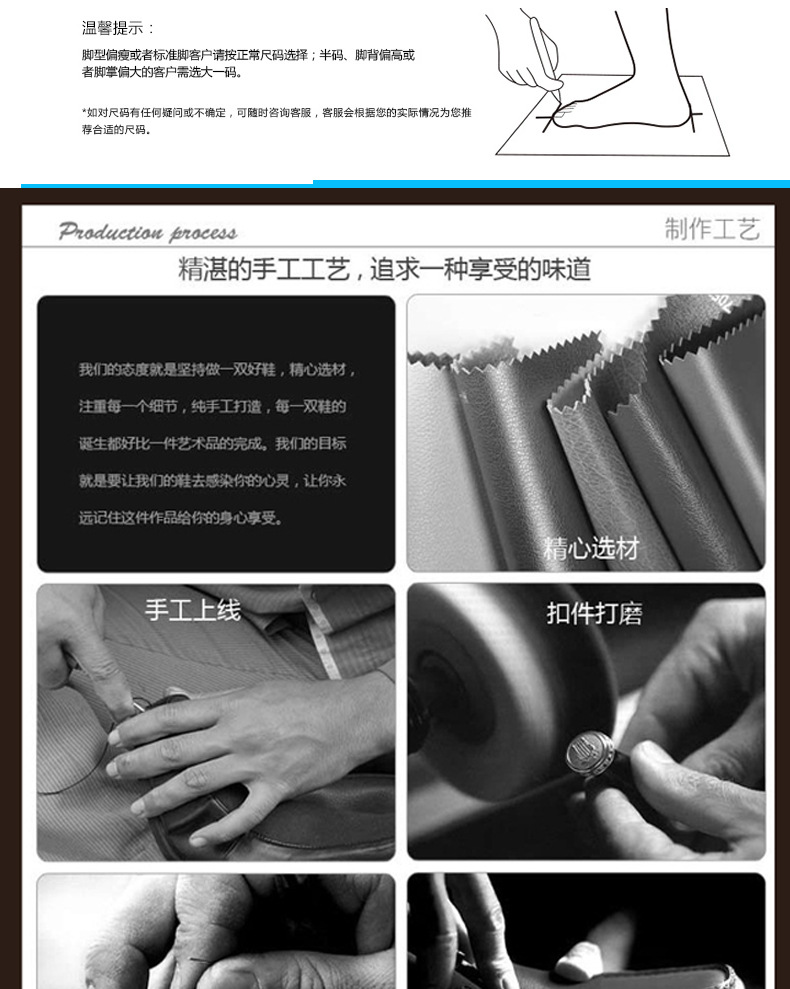 温馨提示：

脚型偏瘦或者标准脚客户请按正常尺码选择；半码、脚背偏高或者脚掌偏大的客户需选大一码。

*如对尺码有任何疑问或不确定，可随时咨询客服，客服会根据您的实际情况为您推荐合适的尺码。

Production process

制作工艺

精湛的手工工艺，追求一种享受的味道

我们的态度就是坚持做一双好鞋，精心选材，注重每一个细节，纯手工打造，每一双鞋的诞生都好比一件艺术品的完成。我们的目标就是要让我们的鞋去感染你的心灵，让你永远记住这件作品给你的身心享受。

精心选材

手工上线

扣件打磨