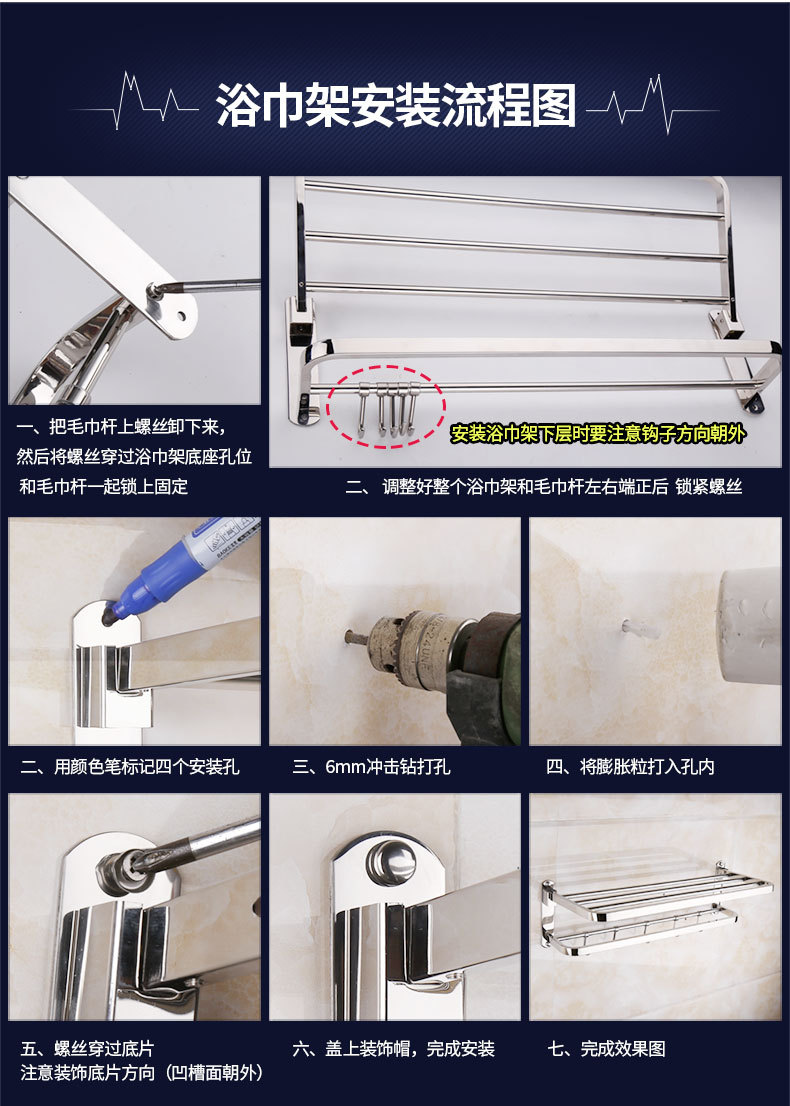 浴巾架安装流程图

一、把毛巾杆上螺丝卸下来，然后将螺丝穿过浴巾架底座孔位和毛巾杆一起锁上固定

安装浴巾架下层时要注意钩子方向朝外

二、调整好整个浴巾架和毛巾杆左右端正后 锁紧螺丝

二、用颜色笔标记四个安装孔

三、6mm冲击钻打孔

四、将膨胀粒打入孔内

五、螺丝穿过底片
注意装饰底片方向（凹槽面朝外）

六、盖上装饰帽，完成安装

七、完成效果图