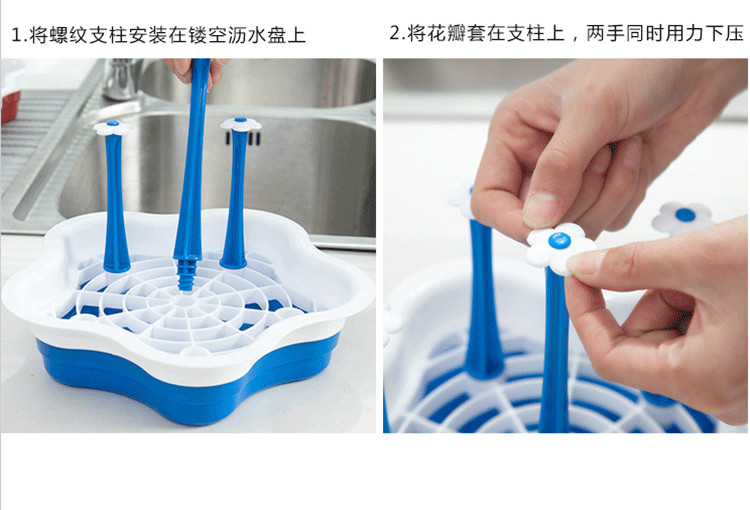 1.将螺纹支柱安装在镂空沥水盘上

2.将花瓣套在支柱上，两手同时用力下压