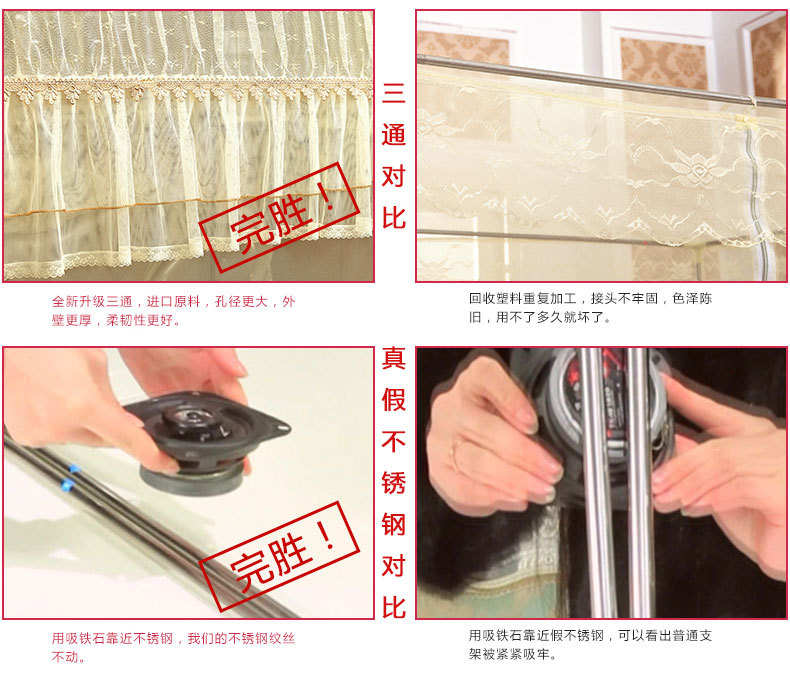 完胜！

三通对比

全新升级三通，进口原料，孔径更大，外壁更厚，柔韧性更好。

回收塑料重复加工，接头不牢固，色泽陈旧，用不了多久就坏了。

完胜！

真假不锈钢对比

用吸铁石靠近不锈钢，我们的不锈钢纹丝不动。

用吸铁石靠近假不锈钢，可以看出普通支架被紧紧吸牢。