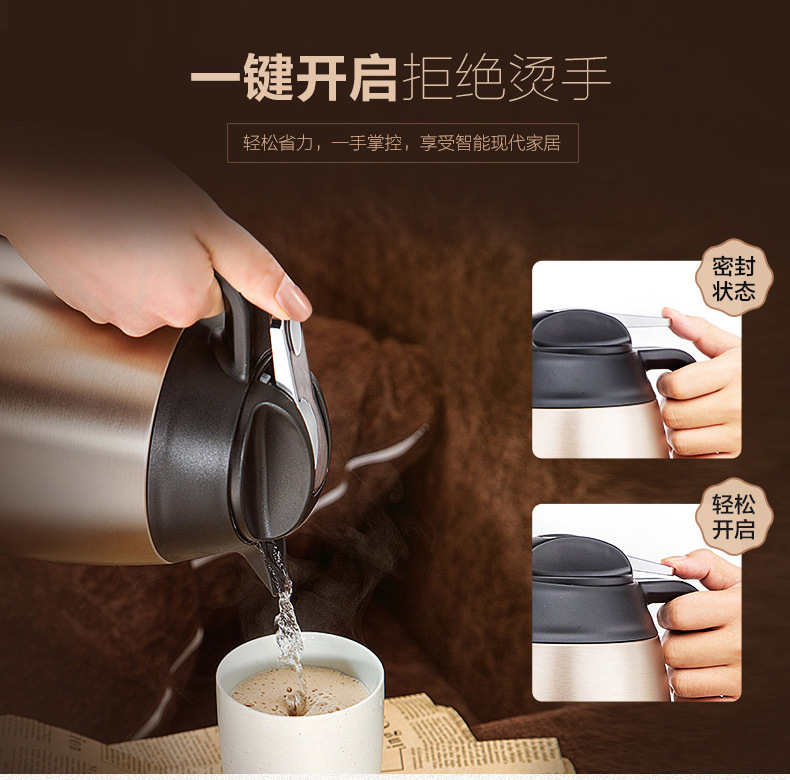 一键开启拒绝烫手

轻松省力，一手掌控，享受智能现代家居

密封状态

轻松开启