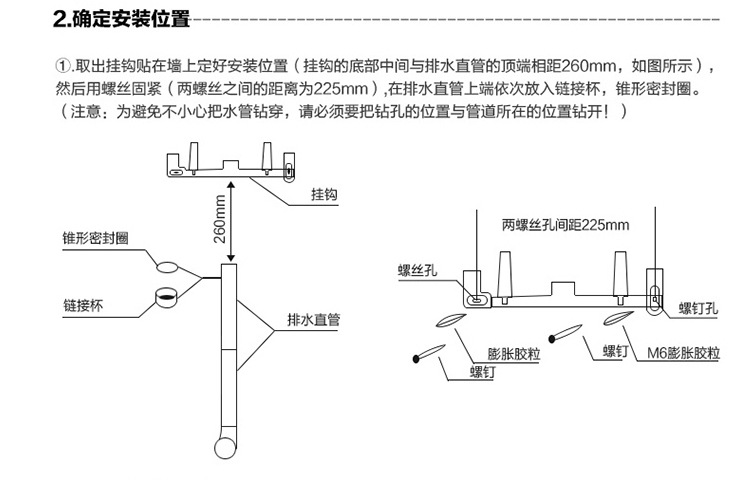 2.确定安装位置

①.取出挂钩贴在墙上定好安装位置（挂钩的底部中间与排水直管的顶端相距260mm，如图所示），然后用螺丝固紧（两螺丝之间的距离为225mm）,在排水直管上端依次放入链接杯，锥形密封圈。（注意：为避免不小心把水管钻穿，请必须要把钻孔的位置与管道所在的位置钻开！）

挂钩
260mm
锥形密封圈
链接杯
排水直管

两螺丝孔间距225mm
螺丝孔
螺钉孔
膨胀胶粒
螺钉
螺钉
M6膨胀胶粒