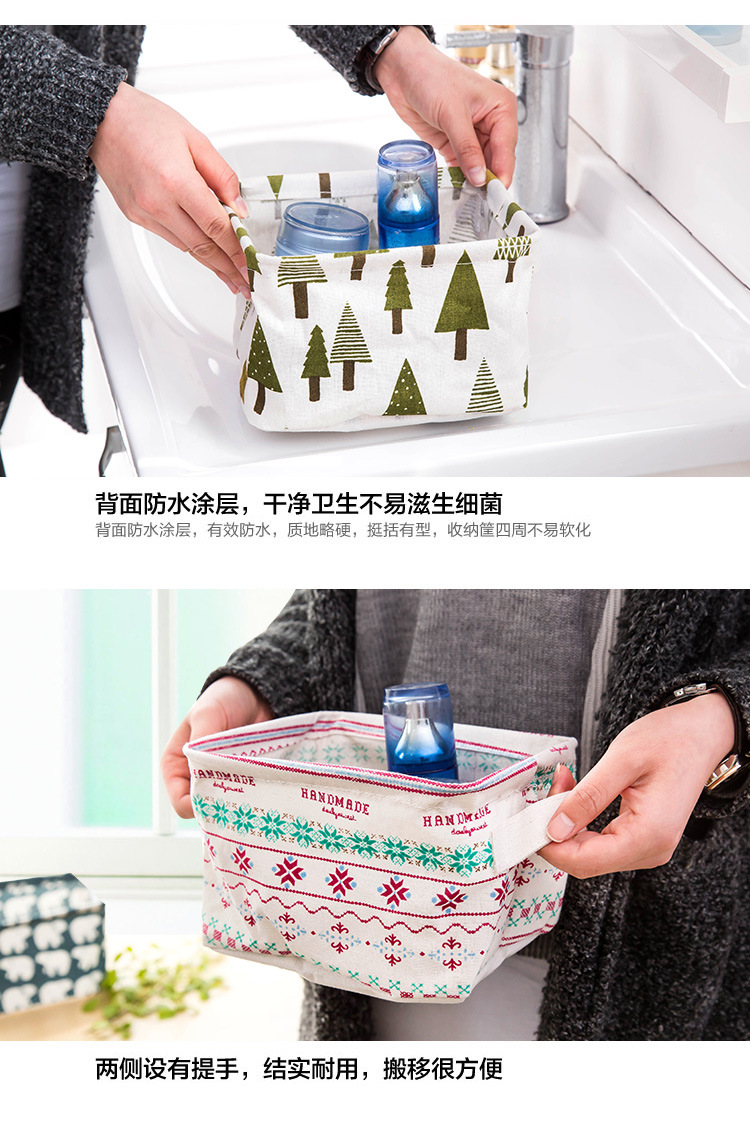 背面防水涂层，干净卫生不易滋生细菌
背面防水涂层，有效防水，质地略硬，挺括有型，收纳筐四周不易软化

HANDMADE
HANDMADE
HANDMADE

两侧设有提手，结实耐用，搬移很方便