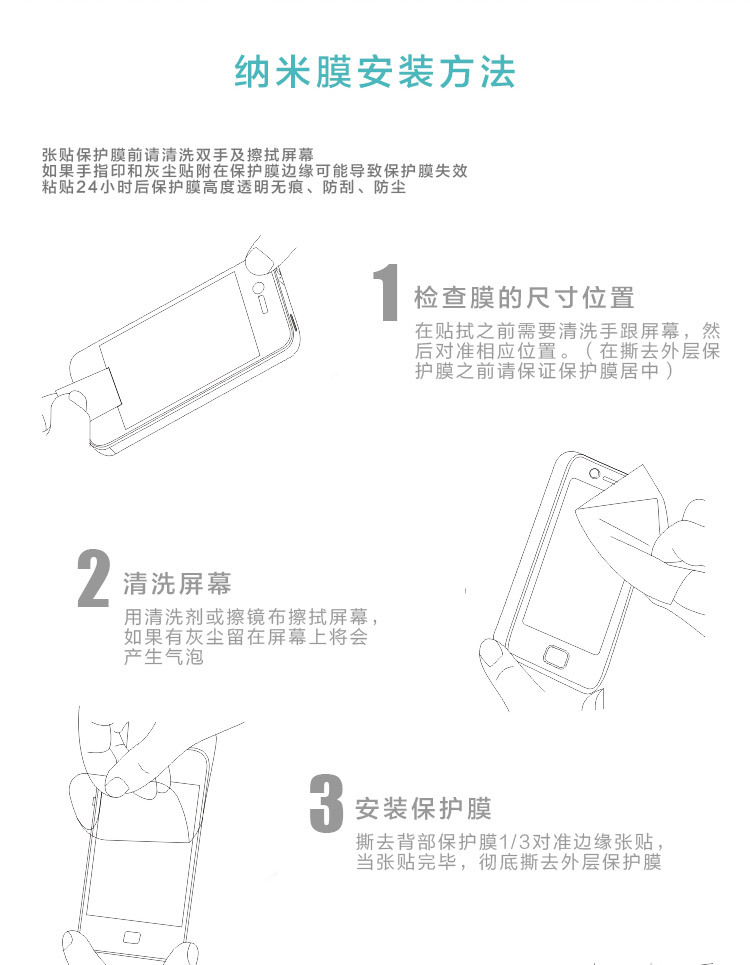 纳米膜安装方法

张贴保护膜前请清洗双手及擦拭屏幕
如果手指印和灰尘贴附在保护膜边缘可能导致保护膜失效
粘贴24小时后保护膜高度透明无痕、防刮、防尘

1 检查膜的尺寸位置

在贴拭之前需要清洗手跟屏幕，然后对准相应位置。（在撕去外层保护膜之前请保证保护膜居中）

2 清洗屏幕

用清洗剂或擦镜布擦拭屏幕，如果有灰尘留在屏幕上将会产生气泡

3 安装保护膜

撕去背部保护膜1/3对准边缘张贴，当张贴完毕，彻底撕去外层保护膜