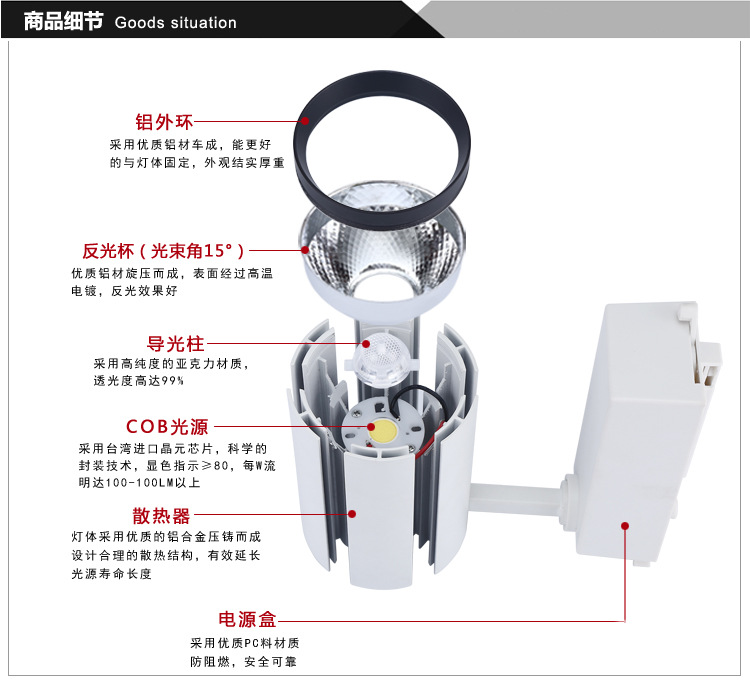 商品细节 Goods situation

铝外环
采用优质铝材车成，能更好的与灯体固定，外观结实厚重

反光杯（光束角15°）
优质铝材旋压而成，表面经过高温电镀，反光效果好

导光柱
采用高纯度的亚克力材质，透光度高达99%

COB光源
采用台湾进口晶元芯片，科学的封装技术，显色指示≥80，每W流明达100-100LM以上

散热器
灯体采用优质的铝合金压铸而成设计合理的散热结构，有效延长光源寿命长度

电源盒
采用优质PC料材质防阻燃，安全可靠