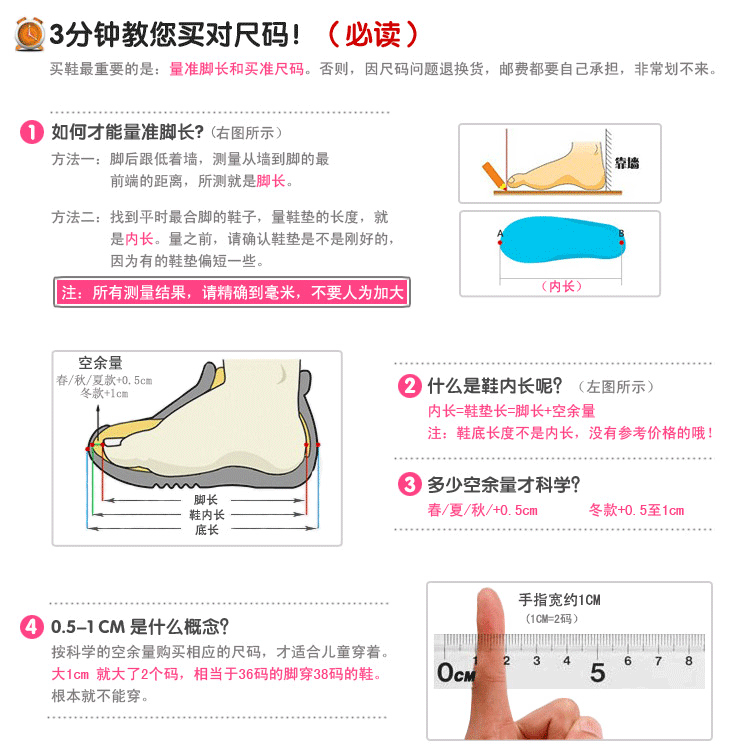 3分钟教您买对尺码！（必读）
买鞋最重要的是：量准脚长和买准尺码。否则，因尺码问题退换货，邮费都要自己承担，非常划不来。

1 如何才能量准脚长？（右图所示）
方法一：脚后跟低着墙，测量从墙到脚的最前端的距离，所测就是脚长。

方法二：找到平时最合脚的鞋子，量鞋垫的长度，就是内长。量之前，请确认鞋垫是不是刚好的，因为有的鞋垫偏短一些。

注：所有测量结果，请精确到毫米，不要人为加大

靠墙

A
B
（内长）

空余量
春/秋/夏款+0.5cm
冬款+1cm

脚长
鞋内长
底长

2 什么是鞋内长呢？（左图所示）
内长=鞋垫长=脚长+空余量
注：鞋底长度不是内长，没有参考价格的哦！

3 多少空余量才科学？
春/夏/秋/+0.5cm 冬款+0.5至1cm

4 0.5-1 CM 是什么概念？
按科学的空余量购买相应的尺码，才适合儿童穿着。
大1cm 就大了2个码，相当于36码的脚穿38码的鞋。
根本就不能穿。

手指宽约1CM
（1CM=2码）
0CM 1 2 3 4 5 6 7 8