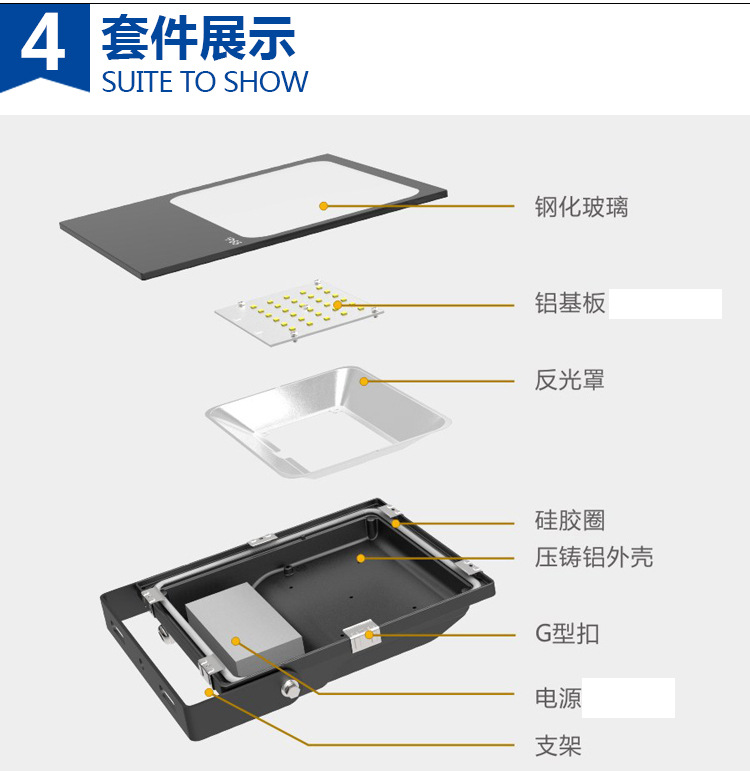 4 套件展示
SUITE TO SHOW

钢化玻璃

铝基板

反光罩

硅胶圈

压铸铝外壳

G型扣

电源

支架