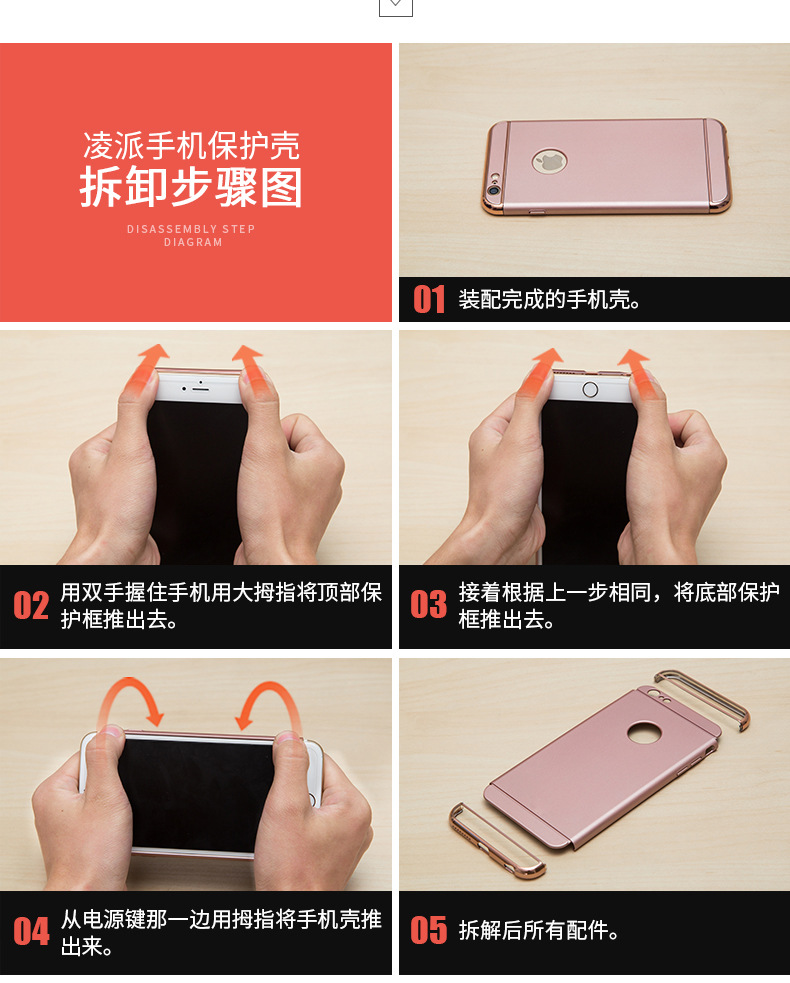 凌派手机保护壳
拆卸步骤图
DISASSEMBLY STEP DIAGRAM

01 装配完成的手机壳。

02 用双手握住手机用大拇指将顶部保护框推出去。

03 接着根据上一步相同，将底部保护框推出去。

04 从电源键那一边用拇指将手机壳推出来。

05 拆解后所有配件。