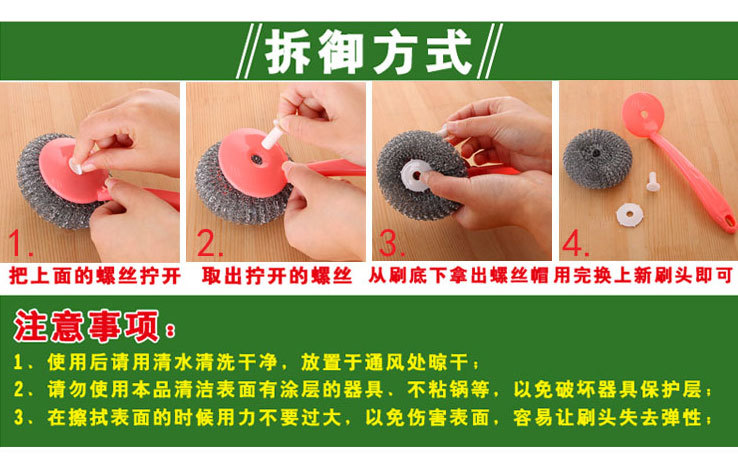 拆御方式

1.
把上面的螺丝拧开

2.
取出拧开的螺丝

3.
从刷底下拿出螺丝帽

4.
用完换上新刷头即可

注意事项：
1、使用后请用清水清洗干净，放置于通风处晾干；
2、请勿使用本品清洁表面有涂层的器具、不粘锅等，以免破坏器具保护层；
3、在擦拭表面的时候用力不要过大，以免伤害表面，容易让刷头失去弹性；