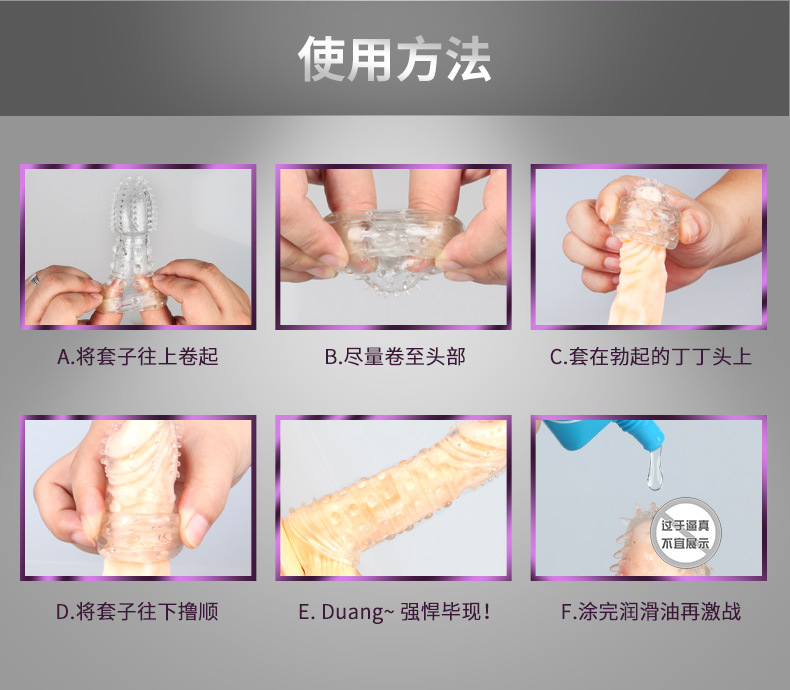 使用方法

A.将套子往上卷起

B.尽量卷至头部

C.套在勃起的丁丁头上

D.将套子往下撸顺

E. Duang~ 强悍毕现！

过于逼真
不宜展示

F.涂完润滑油再激战