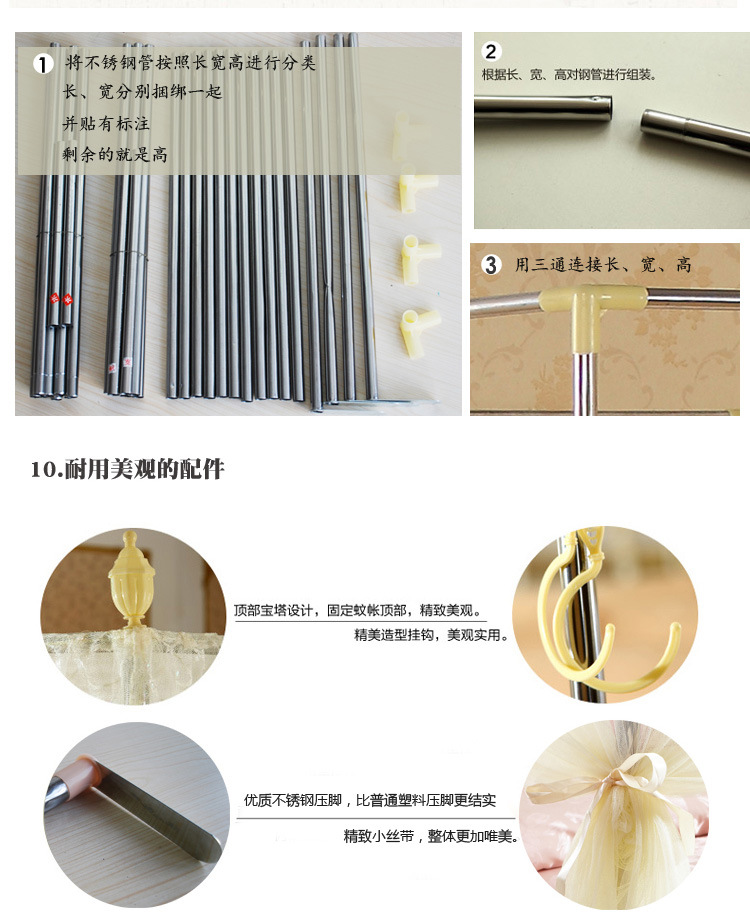 1 将不锈钢管按照长宽高进行分类
长、宽分别捆绑一起
并贴有标注
剩余的就是高

2
根据长、宽、高对钢管进行组装。

3 用三通连接长、宽、高

10.耐用美观的配件

顶部宝塔设计，固定蚊帐顶部，精致美观。

精美造型挂钩，美观实用。

优质不锈钢压脚，比普通塑料压脚更结实

精致小丝带，整体更加唯美。