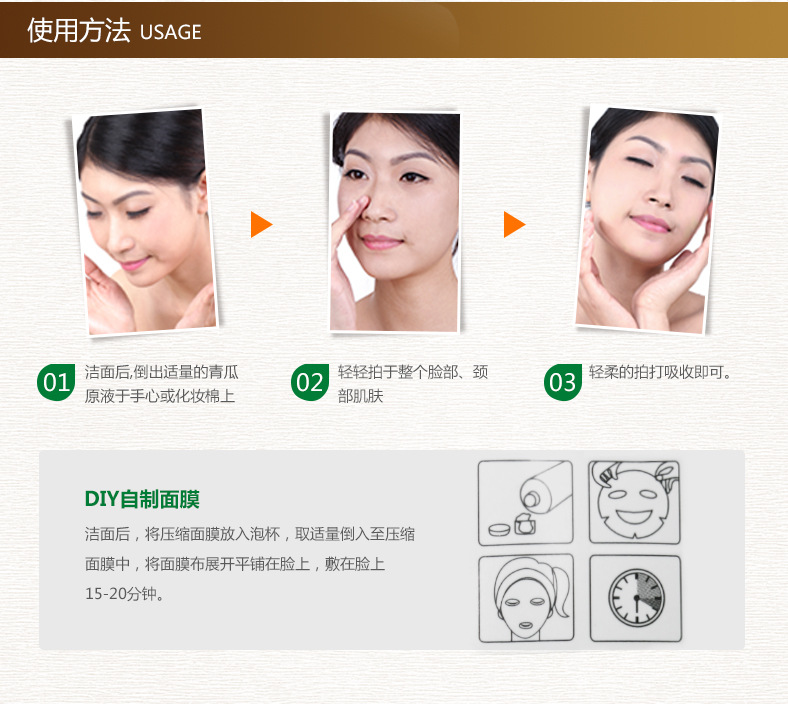 使用方法 USAGE

01 洁面后,倒出适量的青瓜原液于手心或化妆棉上

02 轻轻拍于整个脸部、颈部肌肤

03 轻柔的拍打吸收即可。

DIY自制面膜

洁面后，将压缩面膜放入泡杯，取适量倒入至压缩面膜中，将面膜布展开平铺在脸上，敷在脸上15-20分钟。