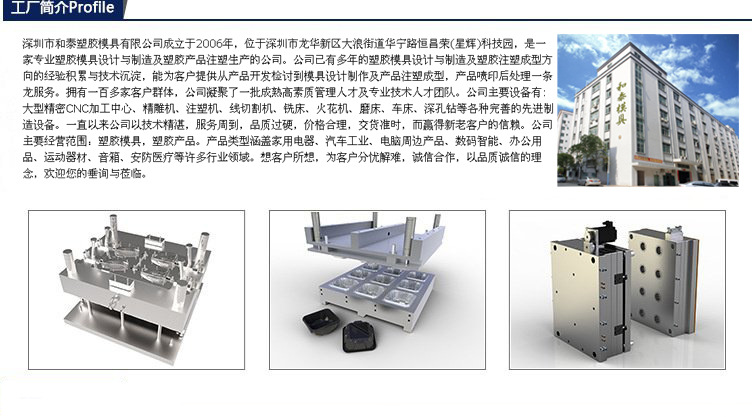 工厂简介Profile

深圳市和泰塑胶模具有限公司成立于2006年，位于深圳市龙华新区大浪街道华宁路恒昌荣(星辉)科技园，是一家专业塑胶模具设计与制造及塑胶产品注塑生产的公司。公司已有多年的塑胶模具设计与制造及塑胶注塑成型方向的经验积累与技术沉淀，能为客户提供从产品开发检讨到模具设计制作及产品注塑成型，产品喷印后处理一条龙服务。拥有一百多家客户群体，公司凝聚了一批成熟高素质管理人才及专业技术人才团队。公司主要设备有：大型精密CNC加工中心、精雕机、注塑机、线切割机、铣床、火花机、磨床、车床、深孔钻等各种完善的先进制造设备。一直以来公司以技术精湛，服务周到，品质过硬，价格合理，交货准时，而赢得新老客户的信赖。公司主要经营范围：塑胶模具，塑胶产品。产品类型涵盖家用电器、汽车工业、电脑周边产品、数码智能、办公用品、运动器材、音箱、安防医疗等许多行业领域。想客户所想，为客户分忧解难，诚信合作，以品质诚信的理念，欢迎您的垂询与莅临。

和泰模具