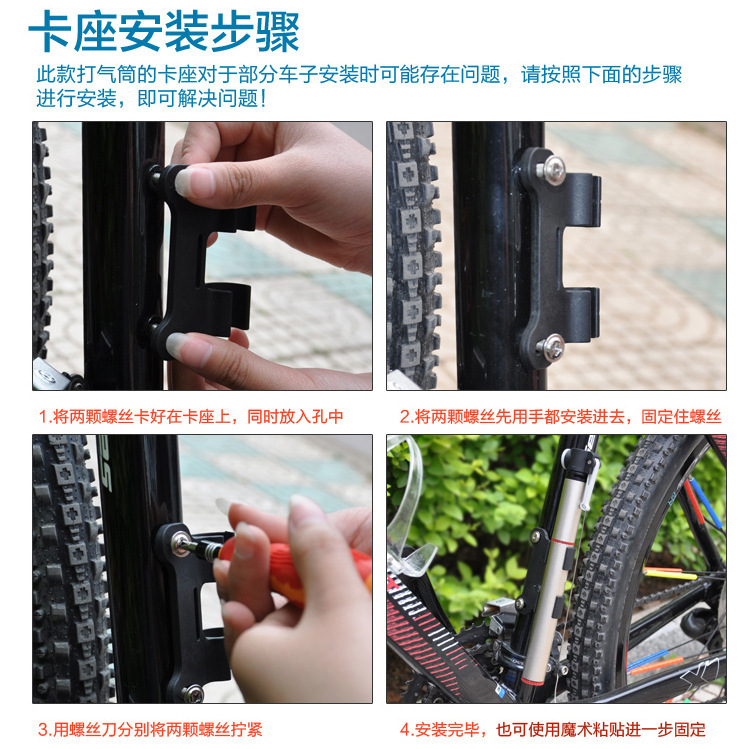 卡座安装步骤

此款打气筒的卡座对于部分车子安装时可能存在问题，请按照下面的步骤进行安装，即可解决问题！

1.将两颗螺丝卡好在卡座上，同时放入孔中

2.将两颗螺丝先用手都安装进去，固定住螺丝

3.用螺丝刀分别将两颗螺丝拧紧

4.安装完毕，也可使用魔术粘贴进一步固定