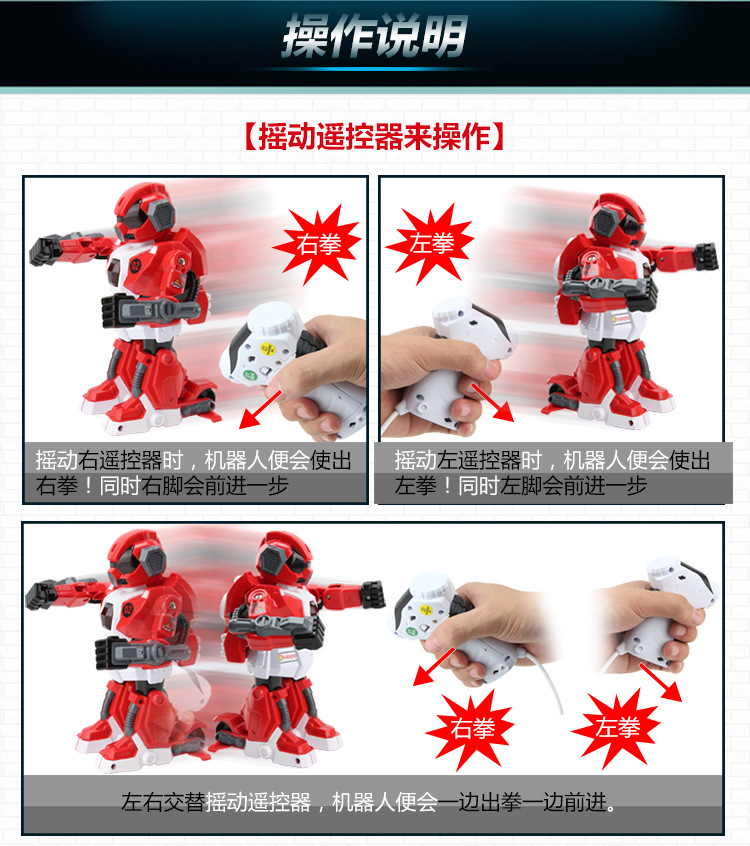 操作说明

【摇动遥控器来操作】

右拳

摇动右遥控器时，机器人便会使出右拳！同时右脚会前进一步

左拳

摇动左遥控器时，机器人便会使出左拳！同时左脚会前进一步

右拳

左拳

左右交替摇动遥控器，机器人便会一边出拳一边前进。