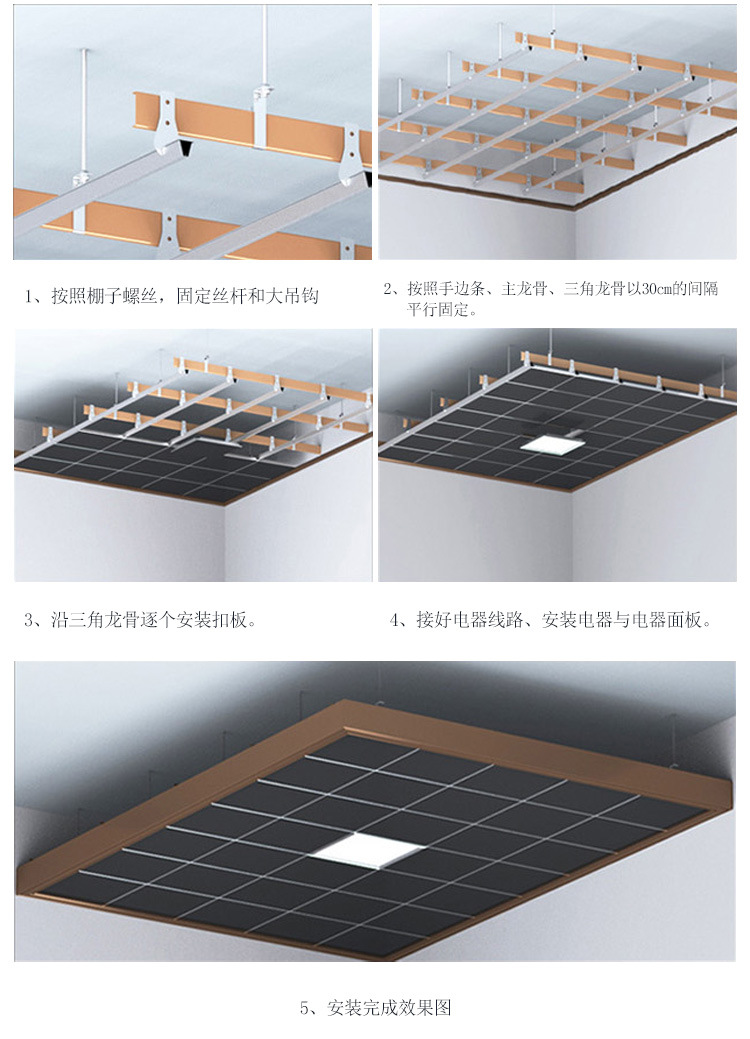 1、按照棚子螺丝，固定丝杆和大吊钩

2、按照手边条、主龙骨、三角龙骨以30cm的间隔平行固定。

3、沿三角龙骨逐个安装扣板。

4、接好电器线路、安装电器与电器面板。

5、安装完成效果图