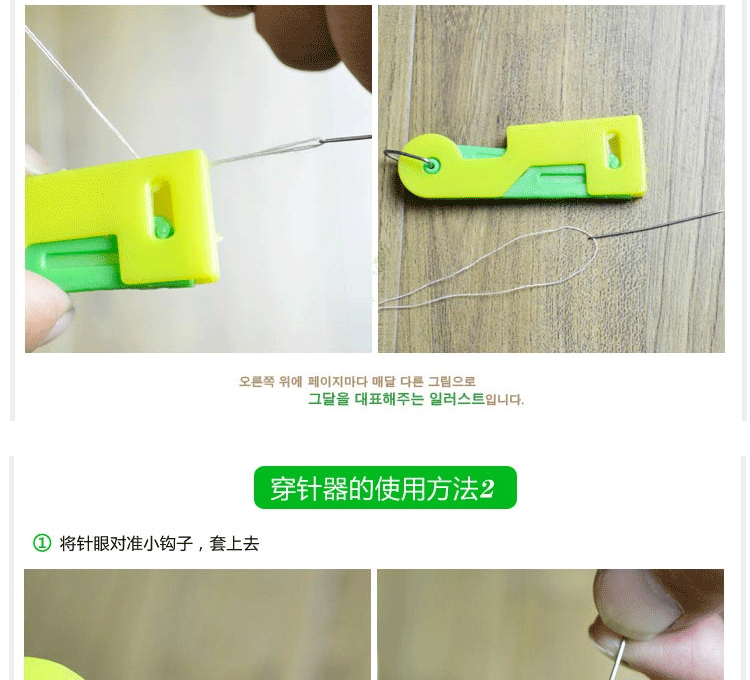 오른쪽 위에 페이지마다 매달 다른 그림으로
그달을 대표해주는 일러스트입니다.

穿针器的使用方法2

① 将针眼对准小钩子，套上去