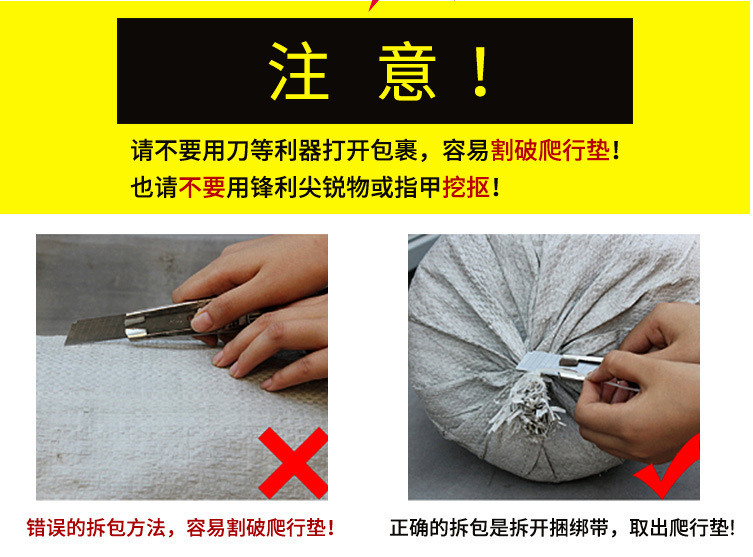 注 意！

请不要用刀等利器打开包裹，容易割破爬行垫！
也请不要用锋利尖锐物或指甲挖抠！

错误的拆包方法，容易割破爬行垫！

正确的拆包是拆开捆绑带，取出爬行垫！