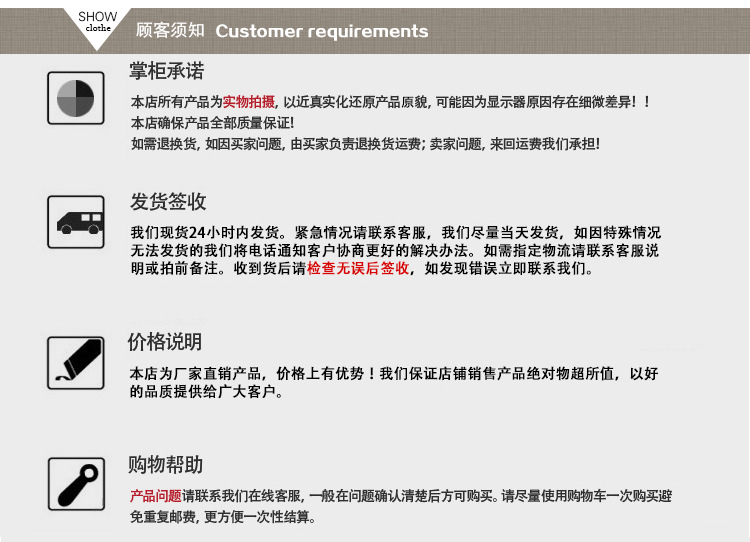 SHOW
clothe

顾客须知 Customer requirements

掌柜承诺

本店所有产品为实物拍摄，以近真实化还原产品原貌，可能因为显示器原因存在细微差异！！
本店确保产品全部质量保证！
如需退换货，如因买家问题，由买家负责退换货运费；卖家问题，来回运费我们承担！

发货签收

我们现货24小时内发货。紧急情况请联系客服，我们尽量当天发货，如因特殊情况无法发货的我们将电话通知客户协商更好的解决办法。如需指定物流请联系客服说明或拍前备注。收到货后请检查无误后签收，如发现错误立即联系我们。

价格说明

本店为厂家直销产品，价格上有优势！我们保证店铺销售产品绝对物超所值，以好的品质提供给广大客户。

购物帮助

产品问题请联系我们在线客服，一般在问题确认清楚后方可购买。请尽量使用购物车一次购买避免重复邮费，更方便一次性结算。