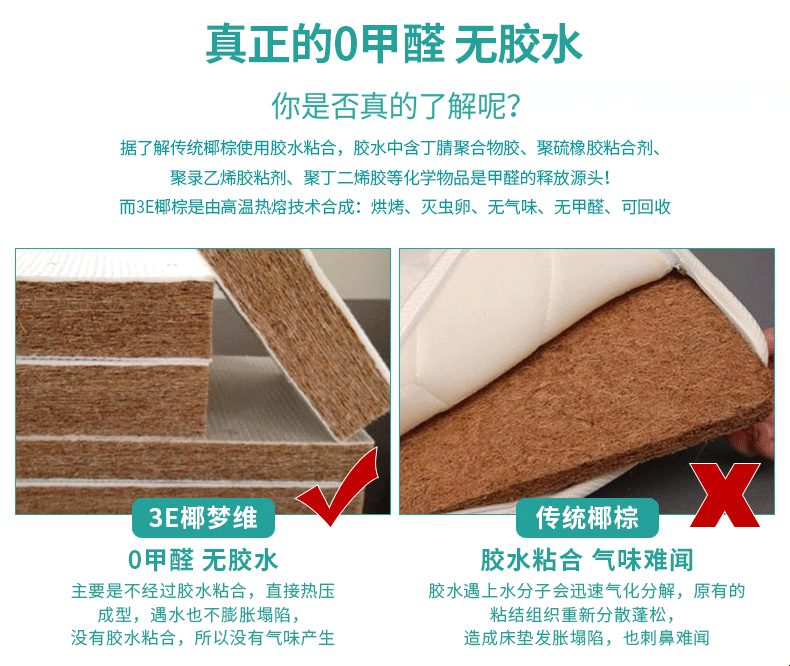 真正的0甲醛 无胶水

你是否真的了解呢?

据了解传统椰棕使用胶水粘合，胶水中含丁腈聚合物胶、聚硫橡胶粘合剂、聚录乙烯胶粘剂、聚丁二烯胶等化学物品是甲醛的释放源头!
而3E椰棕是由高温热熔技术合成：烘烤、灭虫卵、无气味、无甲醛、可回收

3E椰梦维

0甲醛 无胶水

主要是不经过胶水粘合，直接热压成型，遇水也不膨胀塌陷，没有胶水粘合，所以没有气味产生

传统椰棕

胶水粘合 气味难闻

胶水遇上水分子会迅速气化分解，原有的粘结组织重新分散蓬松，造成床垫发胀塌陷，也刺鼻难闻