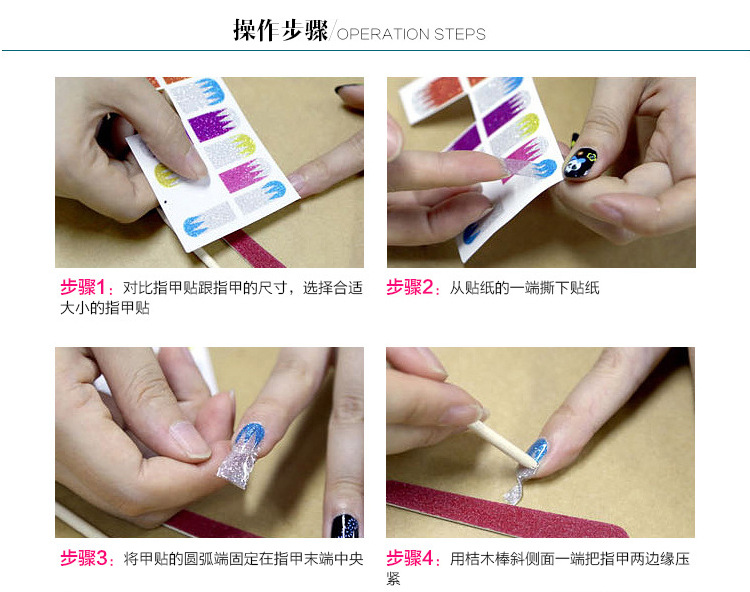 操作步骤/OPERATION STEPS

步骤1：对比指甲贴跟指甲的尺寸，选择合适大小的指甲贴

步骤2：从贴纸的一端撕下贴纸

步骤3：将甲贴的圆弧端固定在指甲末端中央

步骤4：用桔木棒斜侧面一端把指甲两边缘压紧