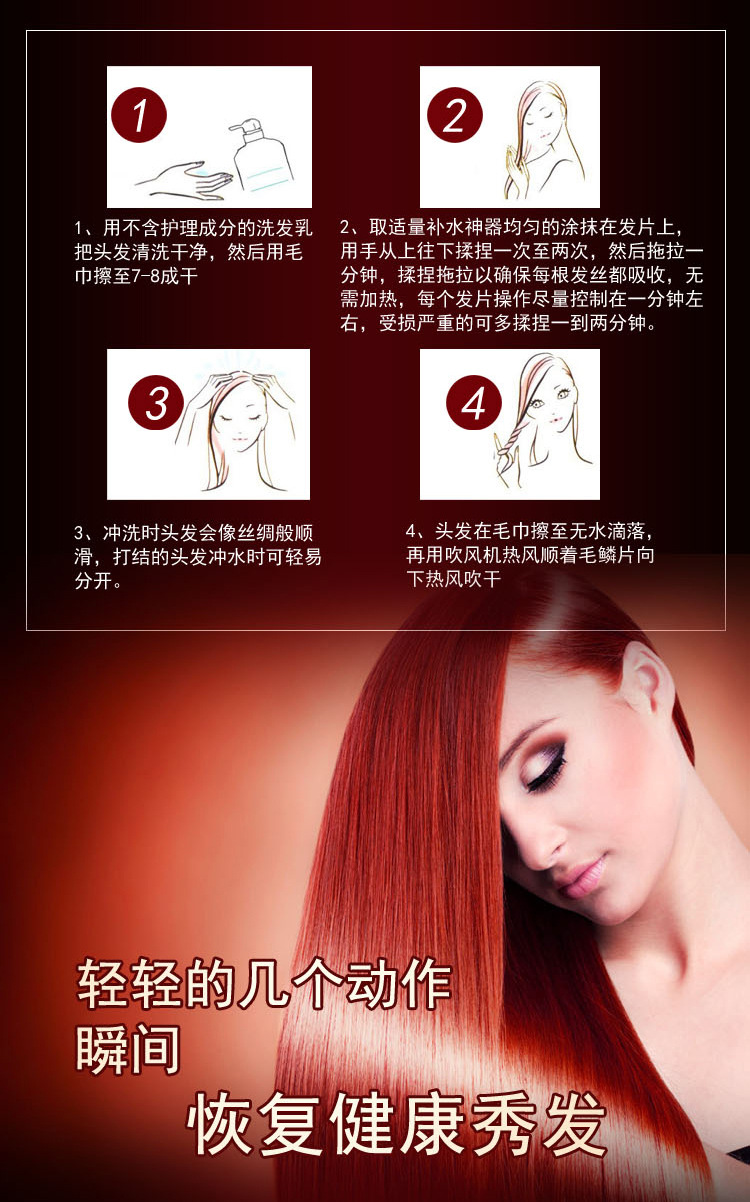 1

1、用不含护理成分的洗发乳把头发清洗干净，然后用毛巾擦至7-8成干

2

2、取适量补水神器均匀的涂抹在发片上，用手从上往下揉捏一次至两次，然后拖拉一分钟，揉捏拖拉以确保每根发丝都吸收，无需加热，每个发片操作尽量控制在一分钟左右，受损严重的可多揉捏一到两分钟。

3

3、冲洗时头发会像丝绸般顺滑，打结的头发冲水时可轻易分开。

4

4、头发在毛巾擦至无水滴落，再用吹风机热风顺着毛鳞片向下热风吹干

轻轻的几个动作
瞬间
恢复健康秀发