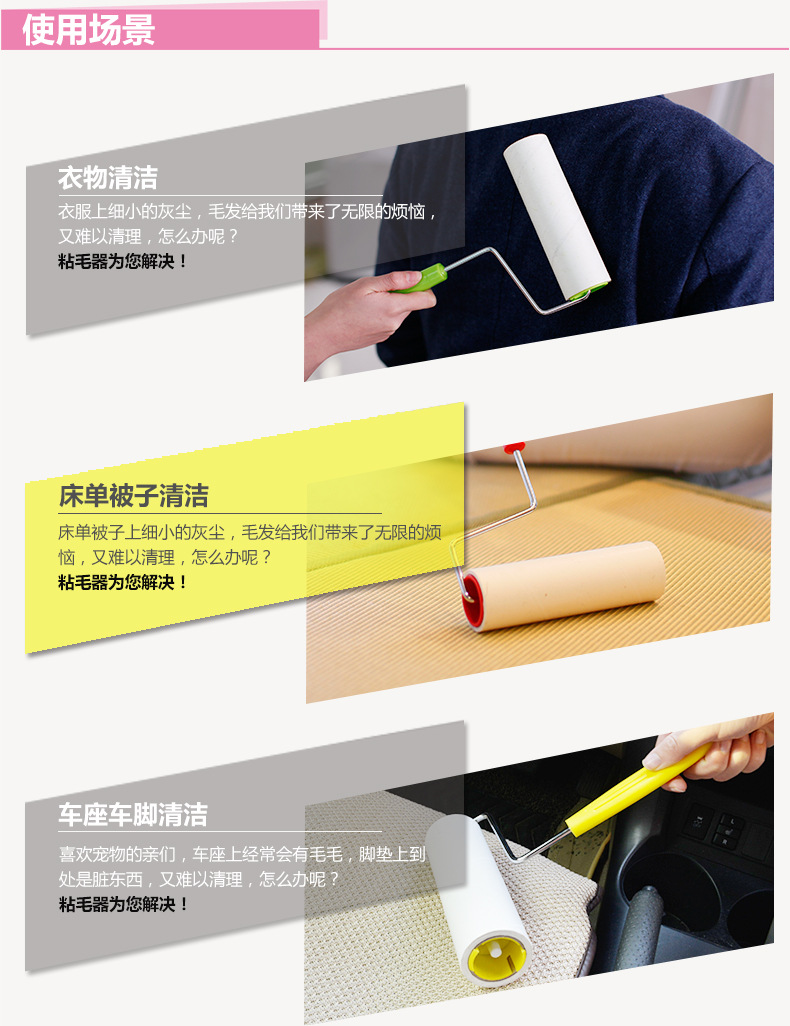 使用场景

衣物清洁

衣服上细小的灰尘，毛发给我们带来了无限的烦恼，又难以清理，怎么办呢？
粘毛器为您解决！

床单被子清洁

床单被子上细小的灰尘，毛发给我们带来了无限的烦恼，又难以清理，怎么办呢？
粘毛器为您解决！

车座车脚清洁

喜欢宠物的亲们，车座上经常会有毛毛，脚垫上到处是脏东西，又难以清理，怎么办呢？
粘毛器为您解决！