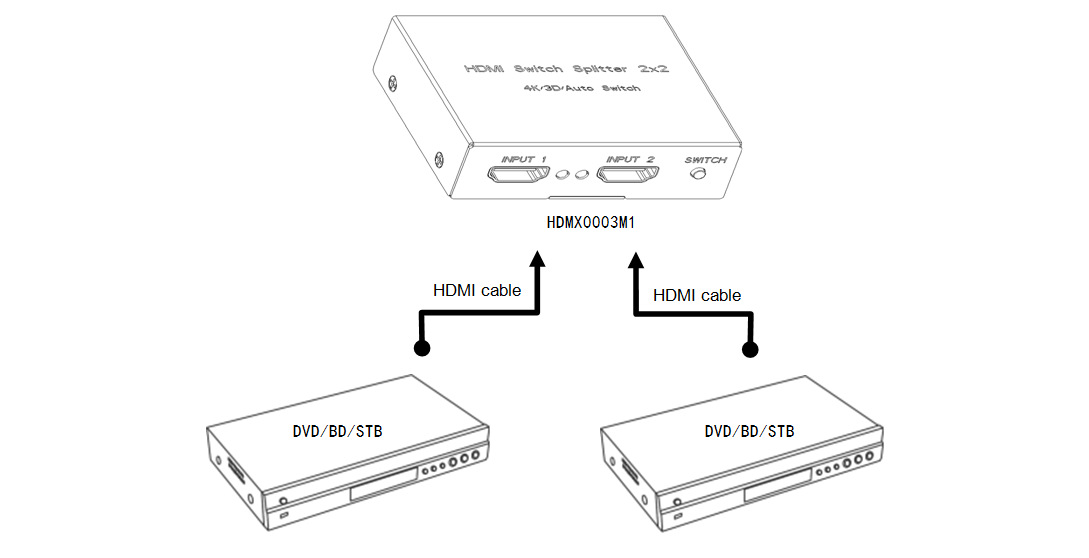 HDMI Switch Splitter 2x2
4K/3D/Auto Switch
INPUT 1
INPUT 2
SWITCH
HDMX0003M1
HDMI cable
HDMI cable
DVD/BD/STB
DVD/BD/STB