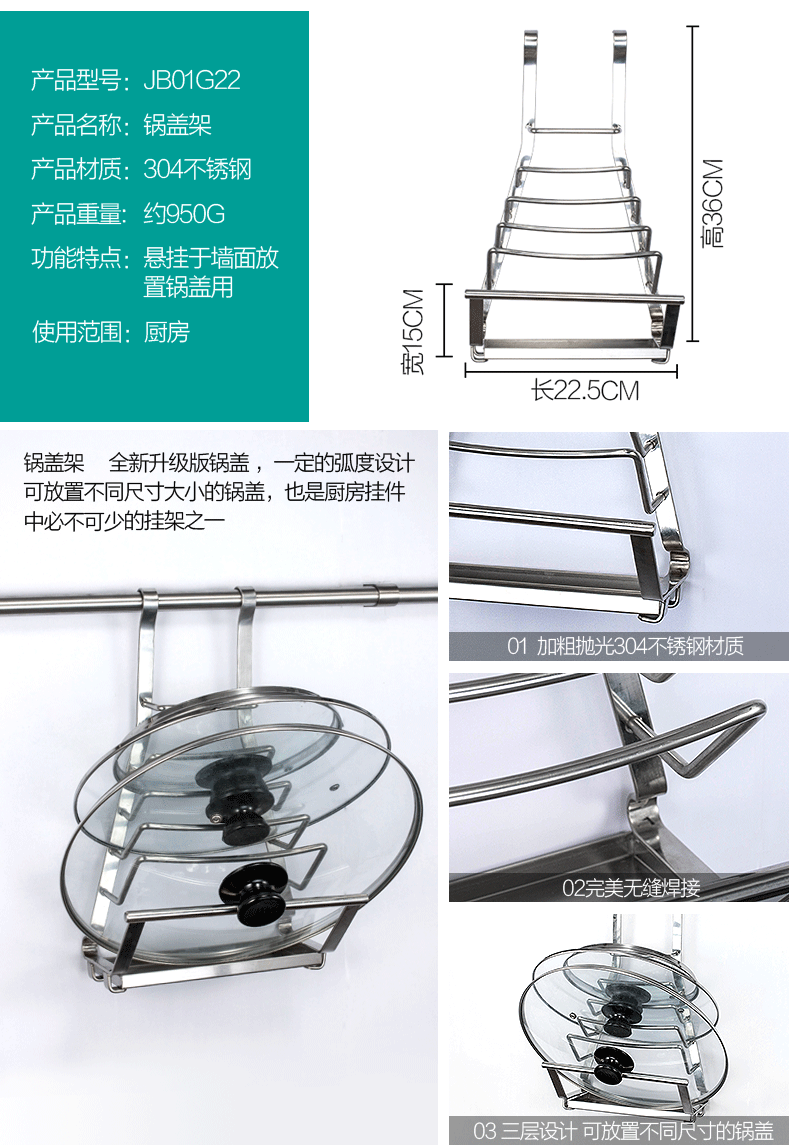 产品型号：JB01G22
产品名称：锅盖架
产品材质：304不锈钢
产品重量：约950G
功能特点：悬挂于墙面放置锅盖用
使用范围：厨房

高36CM
宽15CM
长22.5CM

锅盖架　全新升级版锅盖，一定的弧度设计可放置不同尺寸大小的锅盖，也是厨房挂件中必不可少的挂架之一

01 加粗抛光304不锈钢材质

02完美无缝焊接

03 三层设计 可放置不同尺寸的锅盖