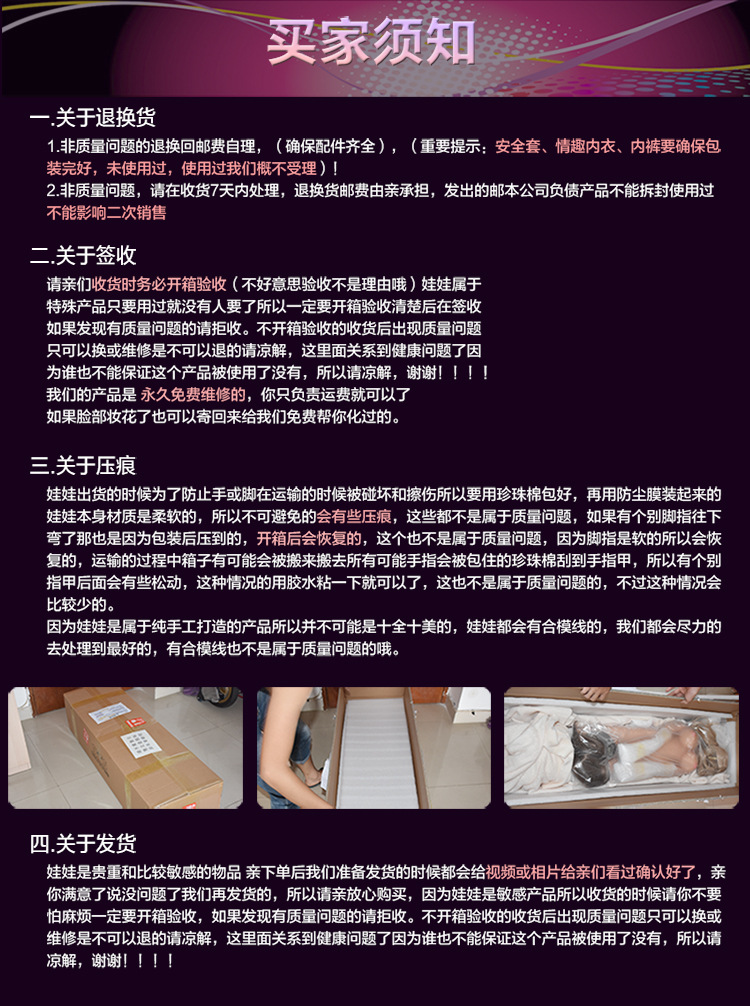 买家须知

一.关于退换货

1.非质量问题的退换回邮费自理，（确保配件齐全），（重要提示：安全套、情趣内衣、内裤要确保包装完好，未使用过，使用过我们概不受理）！
2.非质量问题，请在收货7天内处理，退换货邮费由亲承担，发出的邮本公司负债产品不能拆封使用过不能影响二次销售

二.关于签收

请亲们收货时务必开箱验收（不好意思验收不是理由哦）娃娃属于特殊产品只要用过就没有人要了所以一定要开箱验收清楚后在签收如果发现有质量问题的请拒收。不开箱验收的收货后出现质量问题只可以换或维修是不可以退的请凉解，这里面关系到健康问题了因为谁也不能保证这个产品被使用了没有，所以请凉解，谢谢！！！！
我们的产品是 永久免费维修的，你只负责运费就可以了
如果脸部妆花了也可以寄回来给我们免费帮你化过的。

三.关于压痕

娃娃出货的时候为了防止手或脚在运输的时候被碰坏和擦伤所以要用珍珠棉包好，再用防尘膜装起来的娃娃本身材质是柔软的，所以不可避免的会有些压痕，这些都不是属于质量问题，如果有个别脚指往下弯了那也是因为包装后压到的，开箱后会恢复的，这个也不是属于质量问题，因为脚指是软的所以会恢复的，运输的过程中箱子有可能会被搬来搬去所有可能手指会被包住的珍珠棉刮到手指甲，所以有个别指甲后面会有些松动，这种情况的用胶水粘一下就可以了，这也不是属于质量问题的，不过这种情况会比较少的。
因为娃娃是属于纯手工打造的产品所以并不可能是十全十美的，娃娃都会有合模线的，我们都会尽力的去处理到最好的，有合模线也不是属于质量问题的哦。

四.关于发货

娃娃是贵重和比较敏感的物品 亲下单后我们准备发货的时候都会给视频或相片给亲们看过确认好了，亲你满意了说没问题了我们再发货的，所以请亲放心购买，因为娃娃是敏感产品所以收货的时候请你不要怕麻烦一定要开箱验收，如果发现有质量问题的请拒收。不开箱验收的收货后出现质量问题只可以换或维修是不可以退的请凉解，这里面关系到健康问题了因为谁也不能保证这个产品被使用了没有，所以请凉解，谢谢！！！！