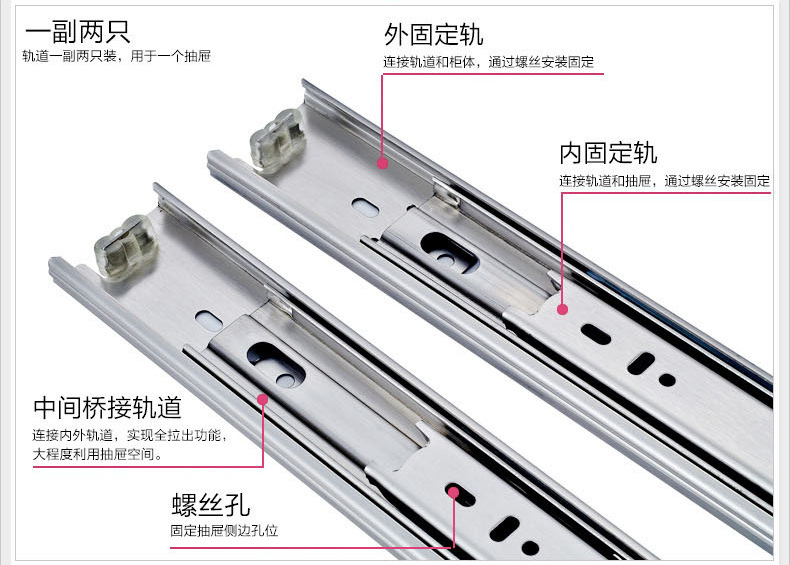 一副两只
轨道一副两只装，用于一个抽屉

外固定轨
连接轨道和柜体，通过螺丝安装固定

内固定轨
连接轨道和抽屉，通过螺丝安装固定

中间桥接轨道
连接内外轨道，实现全拉出功能，大程度利用抽屉空间。

螺丝孔
固定抽屉侧边孔位