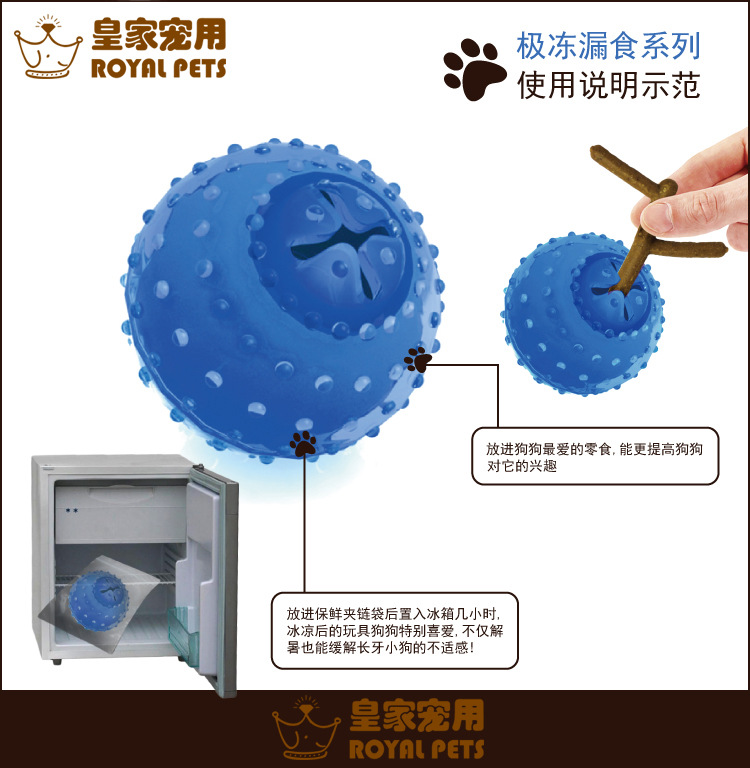 皇家宠用
ROYAL PETS

极冻漏食系列
使用说明示范

放进狗狗最爱的零食，能更提高狗狗对它的兴趣

放进保鲜夹链袋后置入冰箱几小时，冰凉后的玩具狗狗特别喜爱，不仅解暑也能缓解长牙小狗的不适感！

皇家宠用
ROYAL PETS