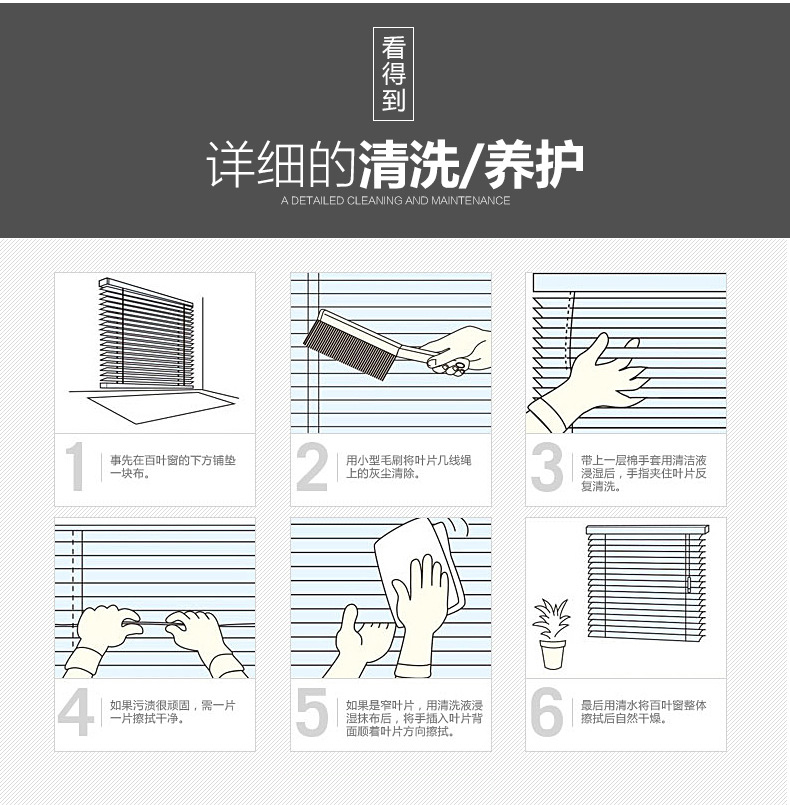 看得到

详细的清洗/养护

A DETAILED CLEANING AND MAINTENANCE

1 事先在百叶窗的下方铺垫一块布。

2 用小型毛刷将叶片几线绳上的灰尘清除。

3 带上一层棉手套用清洁液浸湿后，手指夹住叶片反复清洗。

4 如果污渍很顽固，需一片一片擦拭干净。

5 如果是窄叶片，用清洗液浸湿抹布后，将手插入叶片背面顺着叶片方向擦拭。

6 最后用清水将百叶窗整体擦拭后自然干燥。