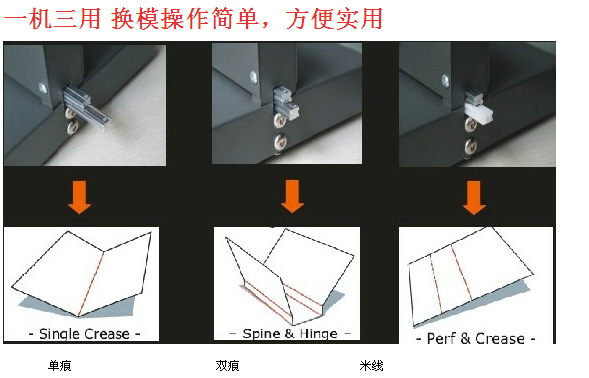 一机三用 换模操作简单，方便实用

- Single Crease -

- Spine & Hinge -

- Perf & Crease -

单痕

双痕

米线