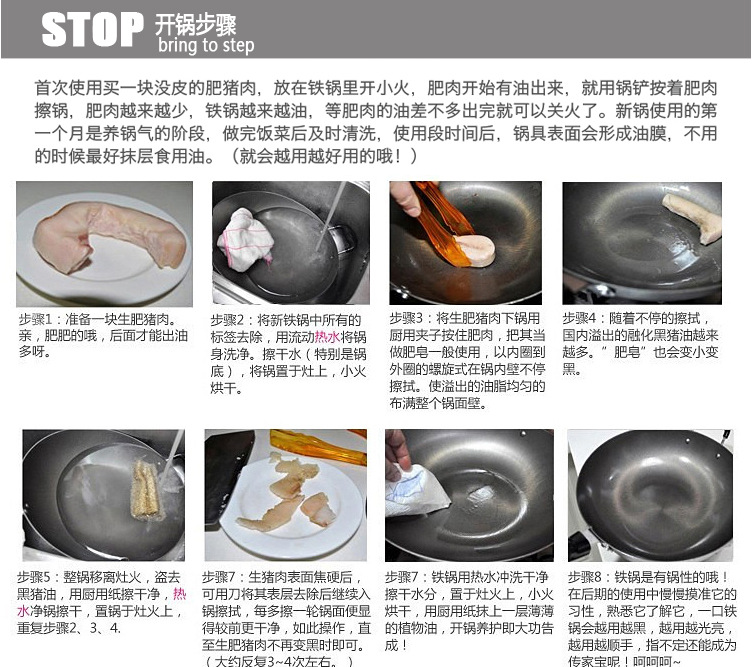 STOP 开锅步骤
bring to step

首次使用买一块没皮的肥猪肉，放在铁锅里开小火，肥肉开始有油出来，就用锅铲按着肥肉擦锅，肥肉越来越少，铁锅越来越油，等肥肉的油差不多出完就可以关火了。新锅使用的第一个月是养锅气的阶段，做完饭菜后及时清洗，使用段时间后，锅具表面会形成油膜，不用的时候最好抹层食用油。（就会越用越好用的哦！）

步骤1：准备一块生肥猪肉。亲，肥肥的哦，后面才能出油多呀。

步骤2：将新铁锅中所有的标签去除，用流动热水将锅身洗净。擦干水（特别是锅底），将锅置于灶上，小火烘干。

步骤3：将生肥猪肉下锅用厨用夹子按住肥肉，把其当做肥皂一般使用，以内圈到外圈的螺旋式在锅内壁不停擦拭。使溢出的油脂均匀的布满整个锅面壁。

步骤4：随着不停的擦拭，国内溢出的融化黑猪油越来越多。"肥皂"也会变小变黑。

步骤5：整锅移离灶火，盗去黑猪油，用厨用纸擦干净，热水净锅擦干，置锅于灶火上，重复步骤2、3、4.

步骤7：生猪肉表面焦硬后，可用刀将其表层去除后继续入锅擦拭，每多擦一轮锅面便显得较前更干净，如此操作，直至生肥猪肉不再变黑时即可。（大约反复3~4次左右。）

步骤7：铁锅用热水冲洗干净擦干水分，置于灶火上，小火烘干，用厨用纸抹上一层薄薄的植物油，开锅养护即大功告成！

步骤8：铁锅是有锅性的哦！在后期的使用中慢慢摸准它的习性，熟悉它了解它，一口铁锅会越用越黑，越用越光亮，越用越顺手，指不定还能成为传家宝呢！呵呵呵~