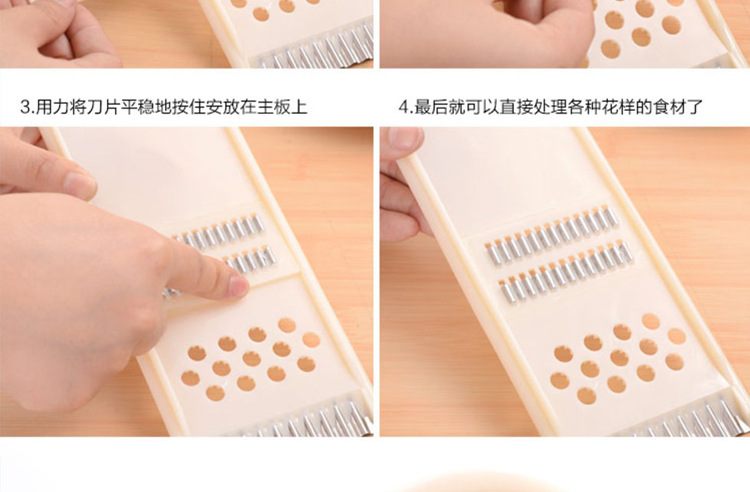 3.用力将刀片平稳地按住安放在主板上

4.最后就可以直接处理各种花样的食材了