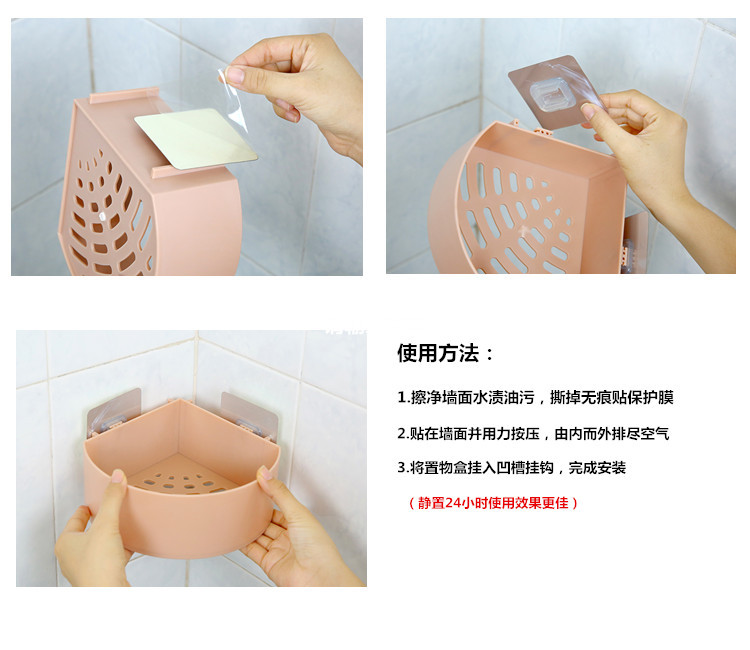 使用方法：

1.擦净墙面水渍油污，撕掉无痕贴保护膜

2.贴在墙面并用力按压，由内而外排尽空气

3.将置物盒挂入凹槽挂钩，完成安装

（静置24小时使用效果更佳）