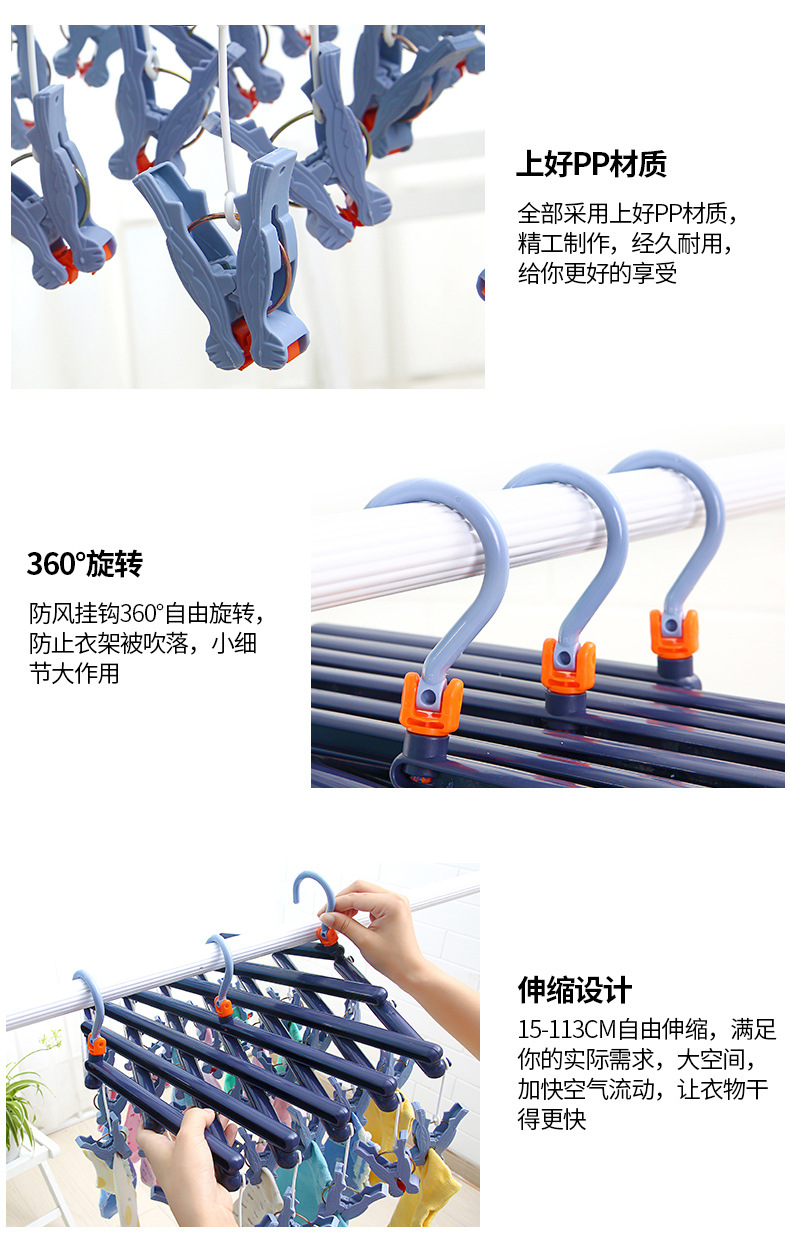 上好PP材质

全部采用上好PP材质，精工制作，经久耐用，给你更好的享受

360°旋转

防风挂钩360°自由旋转，防止衣架被吹落，小细节大作用

伸缩设计

15-113CM自由伸缩，满足你的实际需求，大空间，加快空气流动，让衣物干得更快