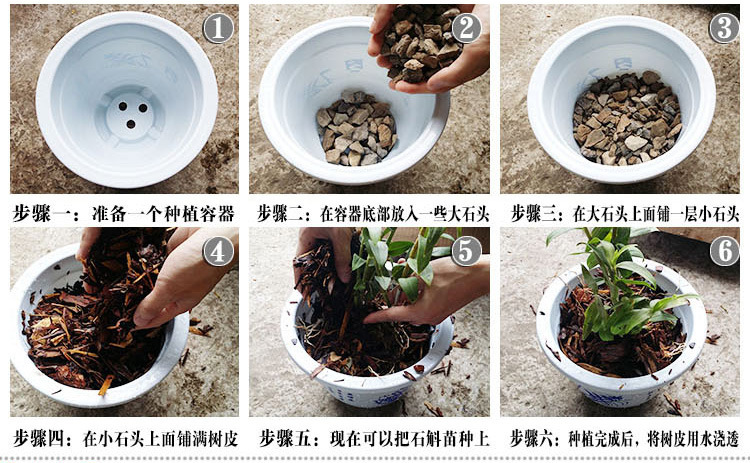 1

步骤一：准备一个种植容器

2

步骤二：在容器底部放入一些大石头

3

步骤三：在大石头上面铺一层小石头

4

步骤四：在小石头上面铺满树皮

5

步骤五：现在可以把石斛苗种上

6

步骤六：种植完成后，将树皮用水浇透