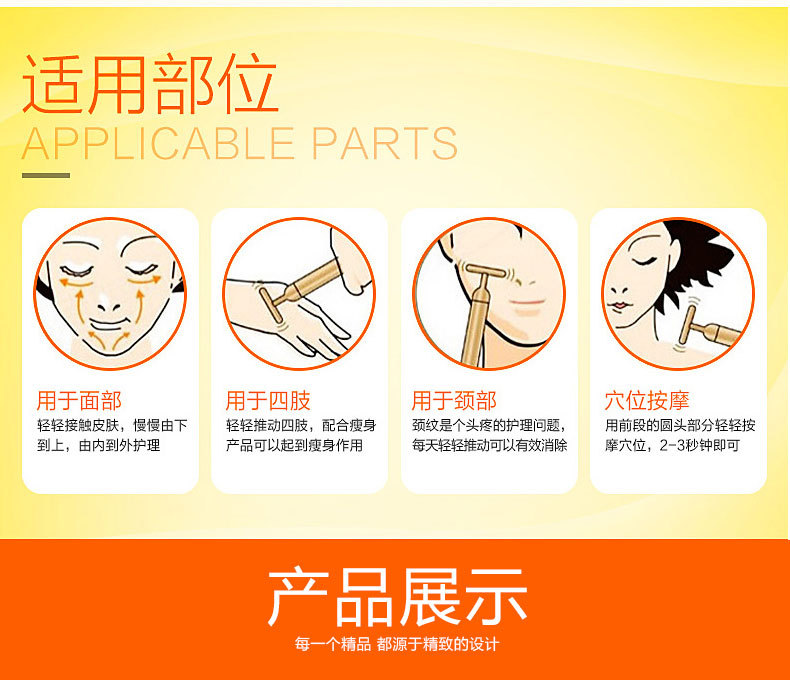 适用部位
APPLICABLE PARTS

用于面部
轻轻接触皮肤，慢慢由下到上，由内到外护理

用于四肢
轻轻推动四肢，配合瘦身产品可以起到瘦身作用

用于颈部
颈纹是个头疼的护理问题，每天轻轻推动可以有效消除

穴位按摩
用前段的圆头部分轻轻按摩穴位，2-3秒钟即可

产品展示
每一个精品 都源于精致的设计