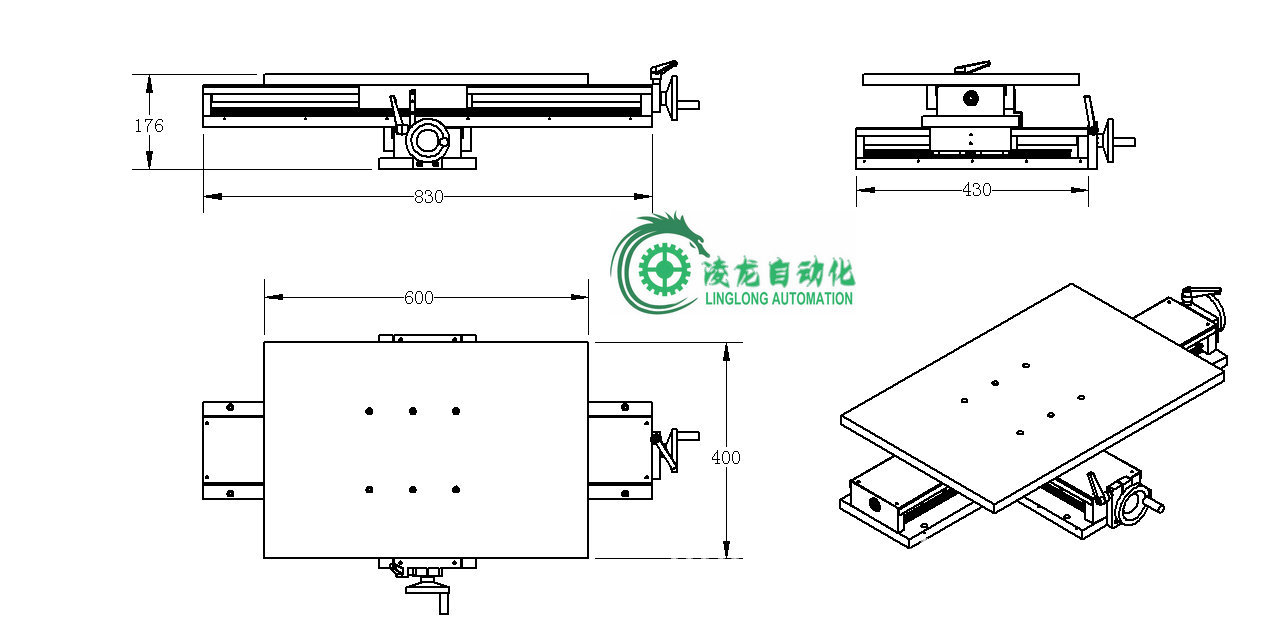 176

830

430

凌龙自动化
LINGLONG AUTOMATION

600

400