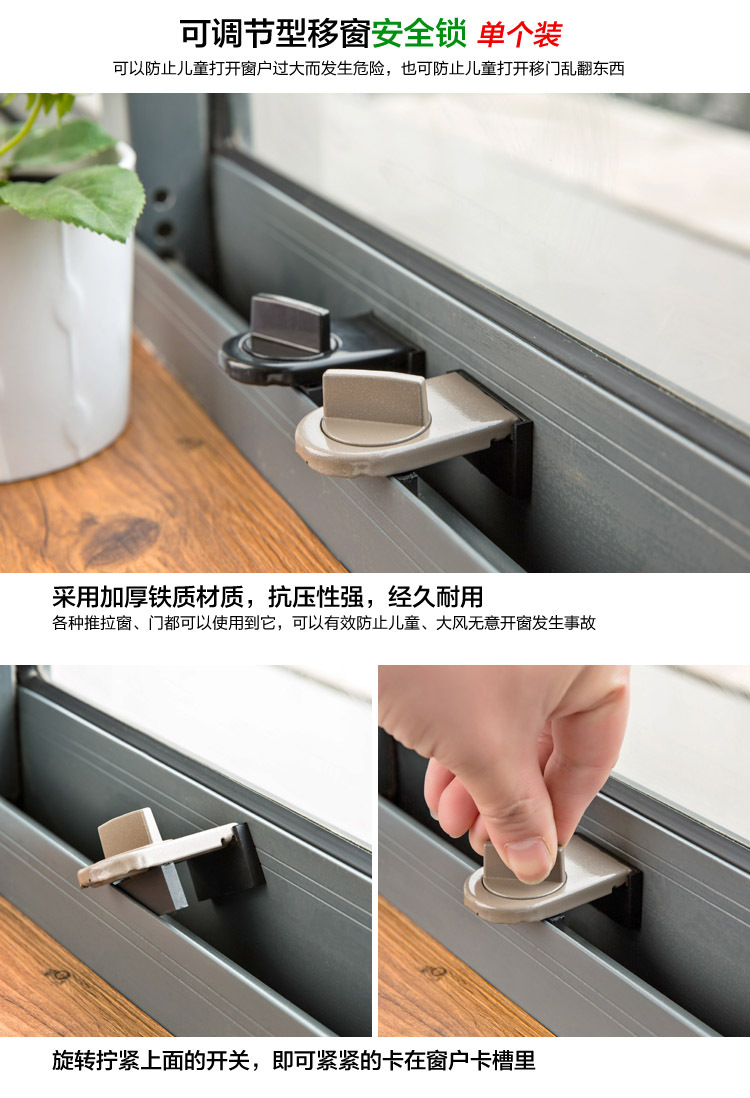 可调节型移窗安全锁 单个装

可以防止儿童打开窗户过大而发生危险，也可防止儿童打开移门乱翻东西

采用加厚铁质材质，抗压性强，经久耐用

各种推拉窗、门都可以使用到它，可以有效防止儿童、大风无意开窗发生事故

旋转拧紧上面的开关，即可紧紧的卡在窗户卡槽里