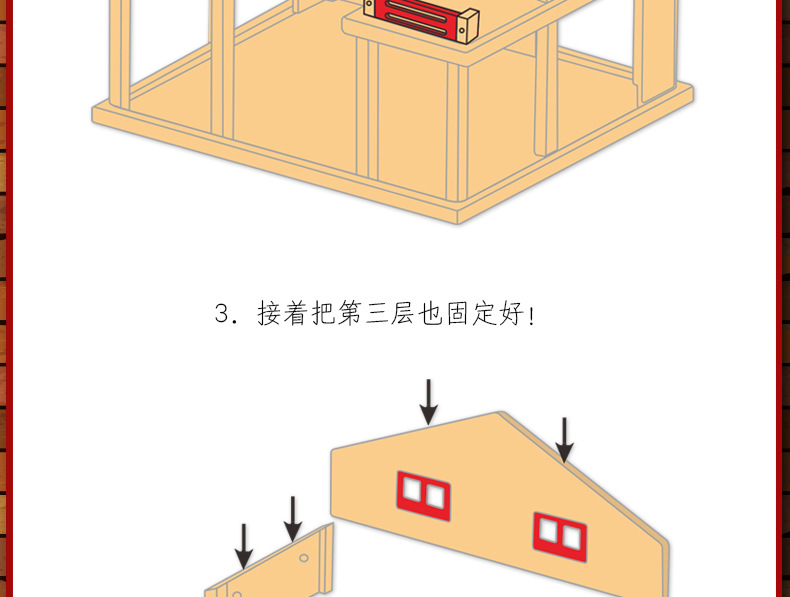 3. 接着把第三层也固定好!