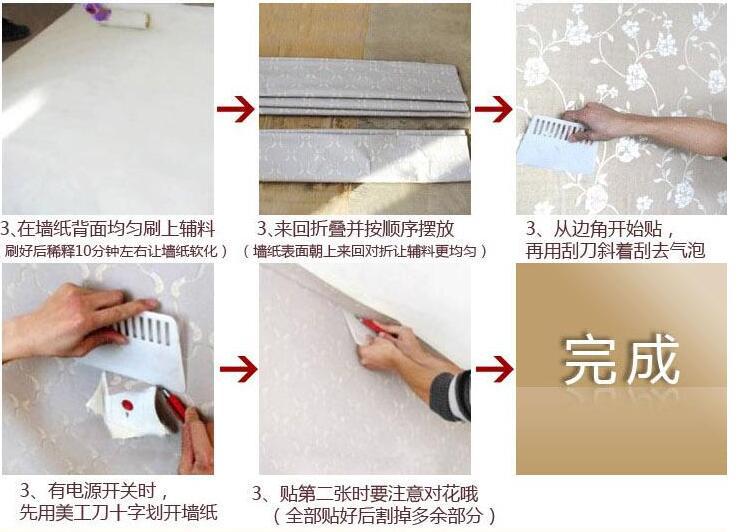 3、在墙纸背面均匀刷上辅料
刷好后稀释10分钟左右让墙纸软化）

3、来回折叠并按顺序摆放
（墙纸表面朝上来回对折让辅料更均匀）

3、从边角开始贴，
再用刮刀斜着刮去气泡

3、有电源开关时，
先用美工刀十字划开墙纸

3、贴第二张时要注意对花哦
（全部贴好后割掉多余部分）

完成