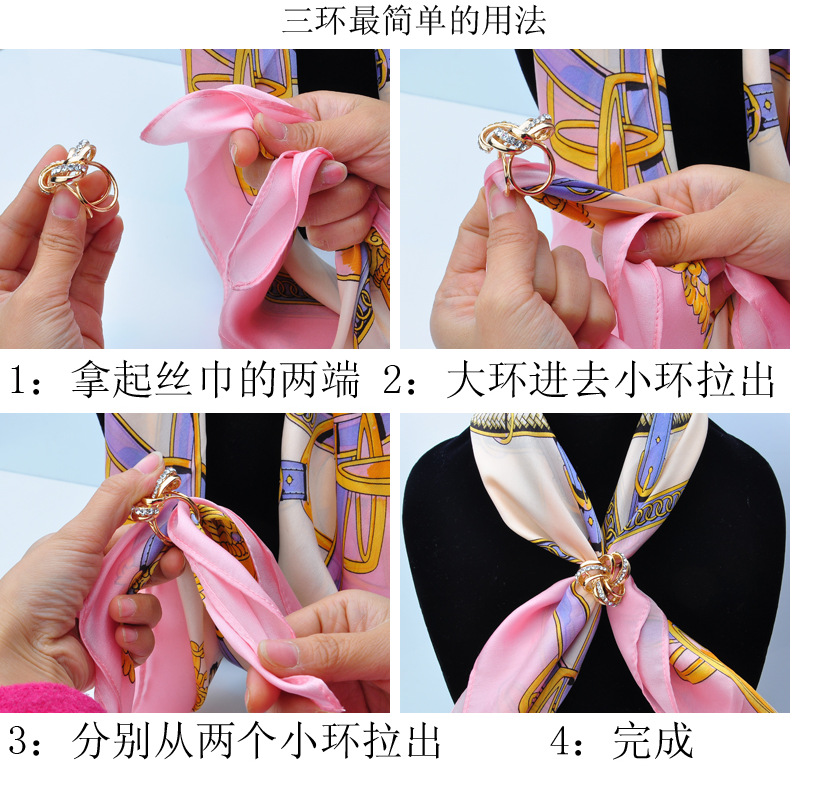 三环最简单的用法

1：拿起丝巾的两端 2：大环进去小环拉出

3：分别从两个小环拉出 4：完成