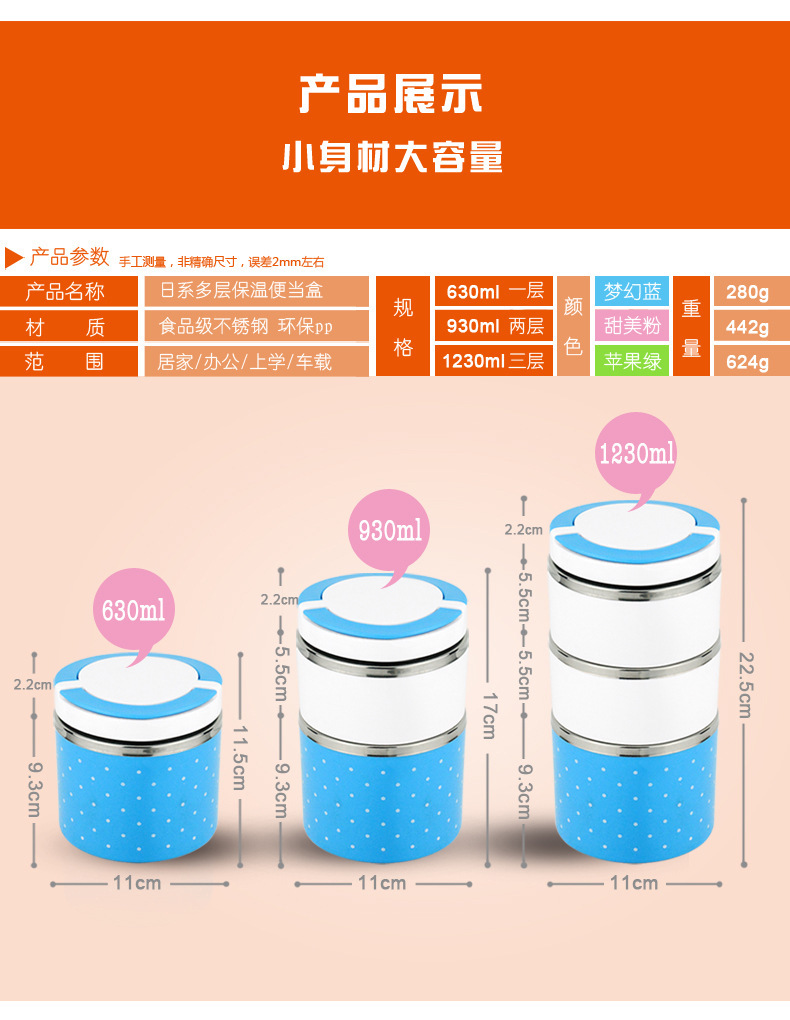 产品展示

小身材大容量

产品参数 手工测量，非精确尺寸，误差2mm左右

| 产品名称 | 日系多层保温便当盒 | 规格 | 630ml 一层 | 颜色 | 梦幻蓝 | 重量 | 280g |
|---|---|---|---|---|---|---|---|
| 材　质 | 食品级不锈钢 环保pp | | 930ml 两层 | | 甜美粉 | | 442g |
| 范　围 | 居家/办公/上学/车载 | | 1230ml 三层 | | 苹果绿 | | 624g |

630ml

2.2cm
9.3cm
11.5cm
11cm

930ml

2.2cm
5.5cm
9.3cm
17cm
11cm

1230ml

2.2cm
5.5cm
5.5cm
9.3cm
22.5cm
11cm